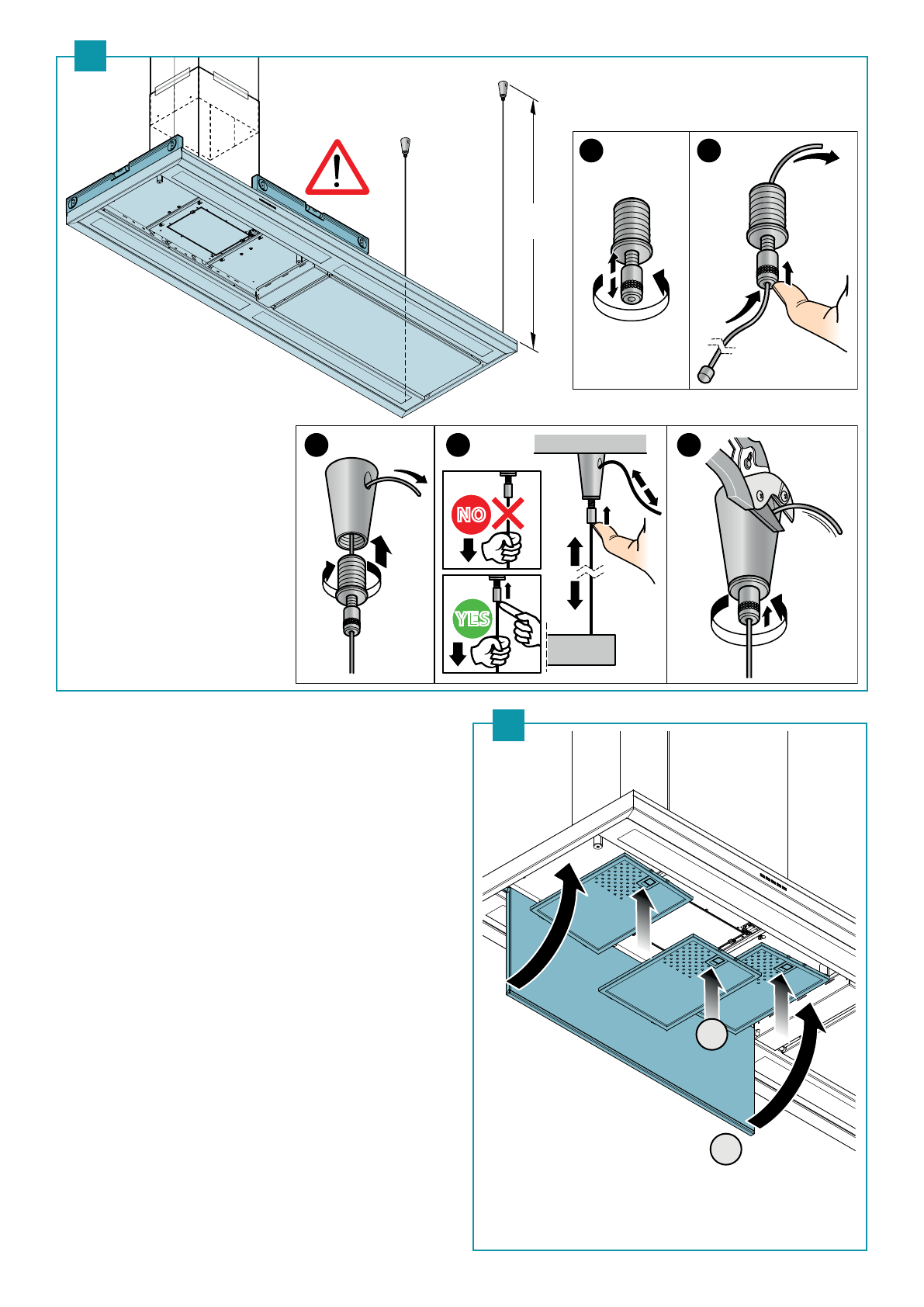 NO

YES