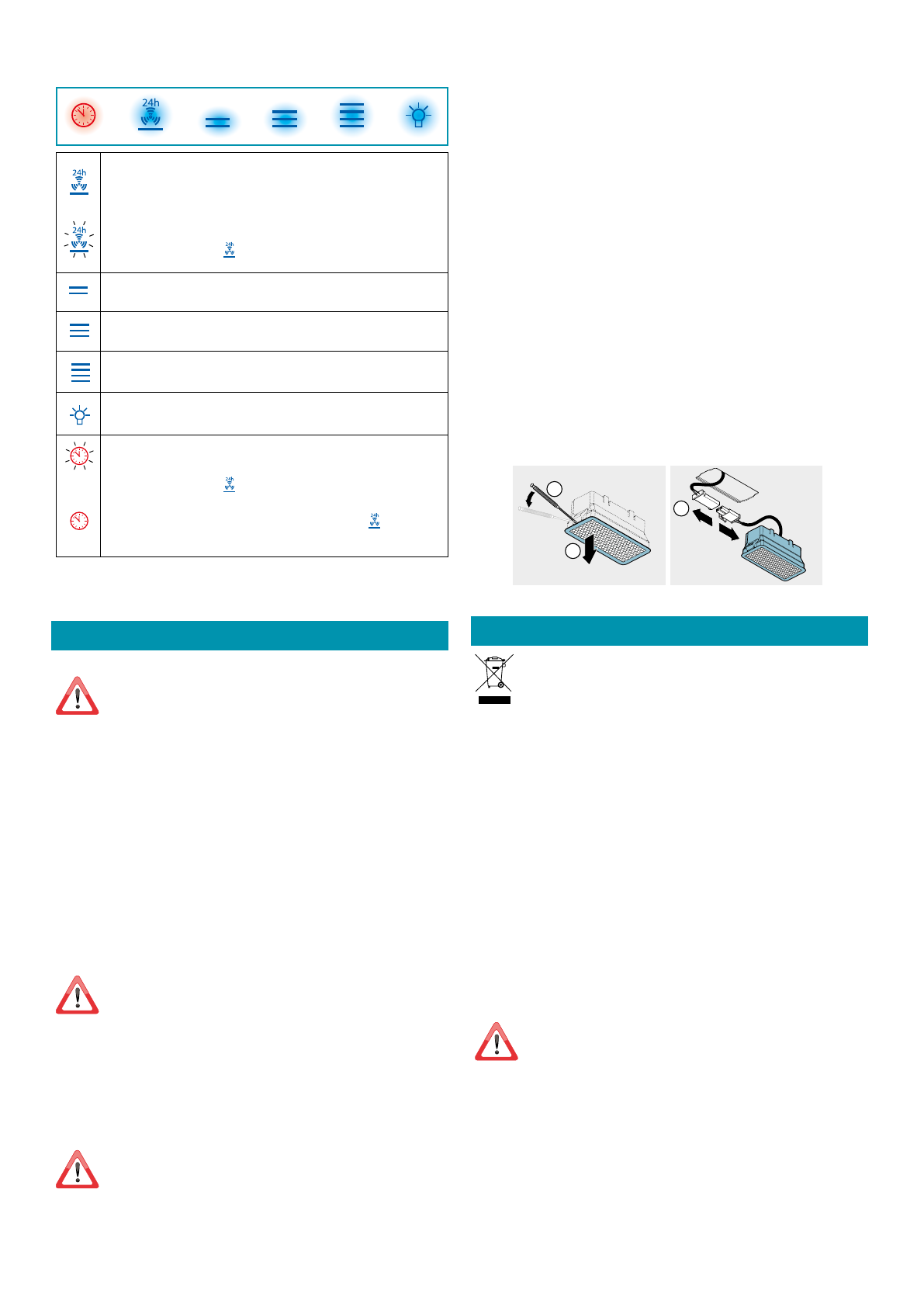 24h

24h

24h

24h

24h

24h