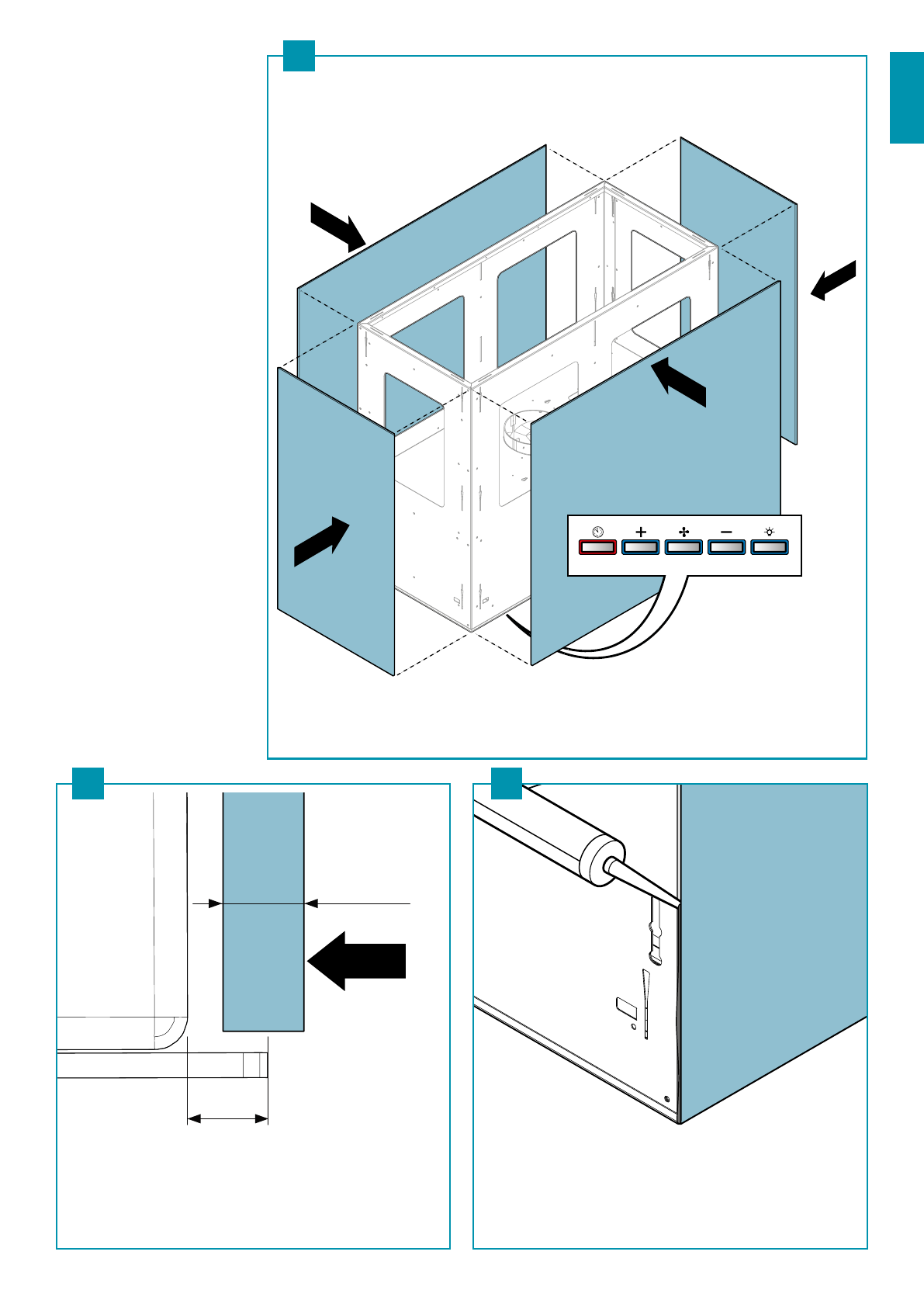 +
−