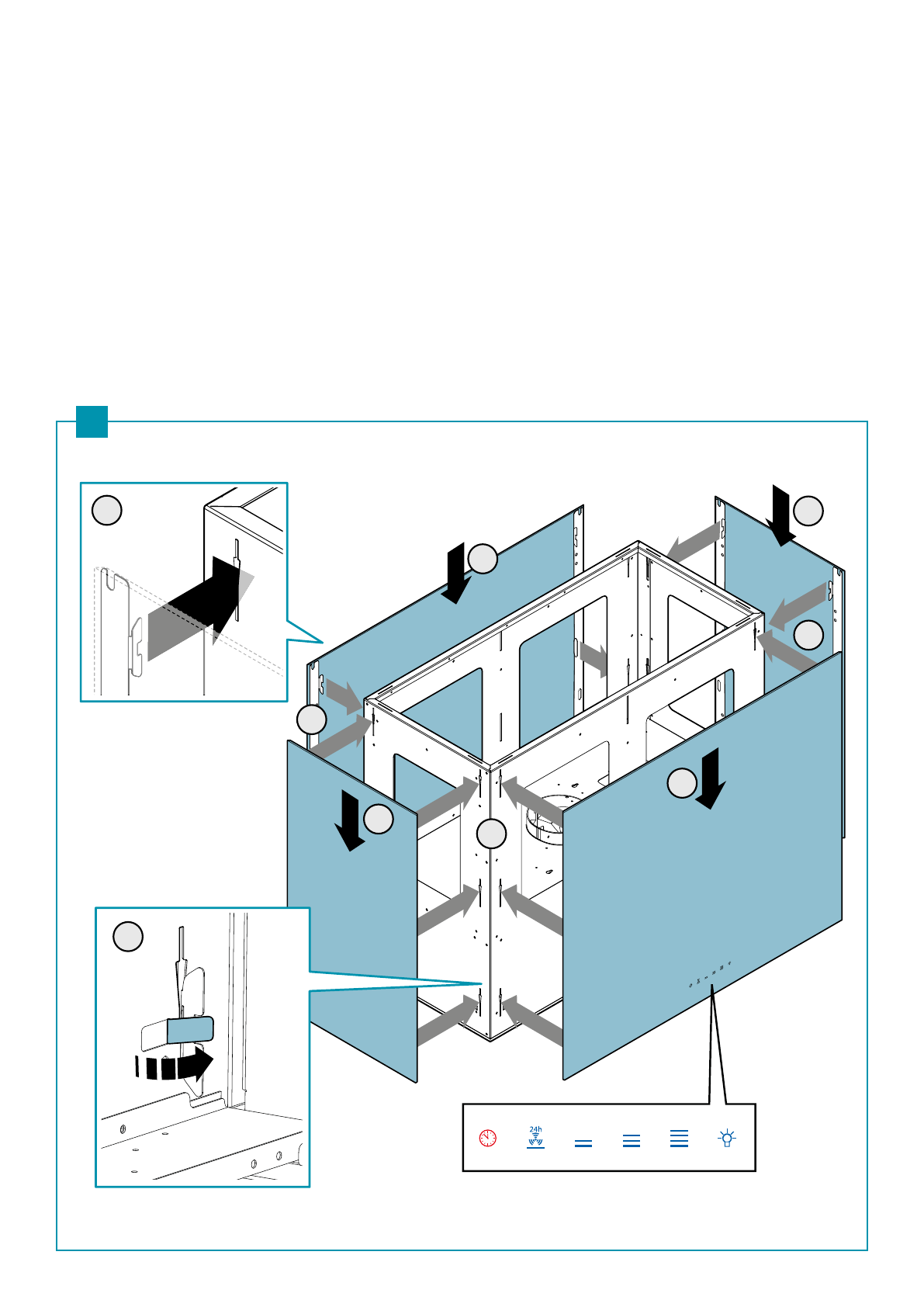 24h