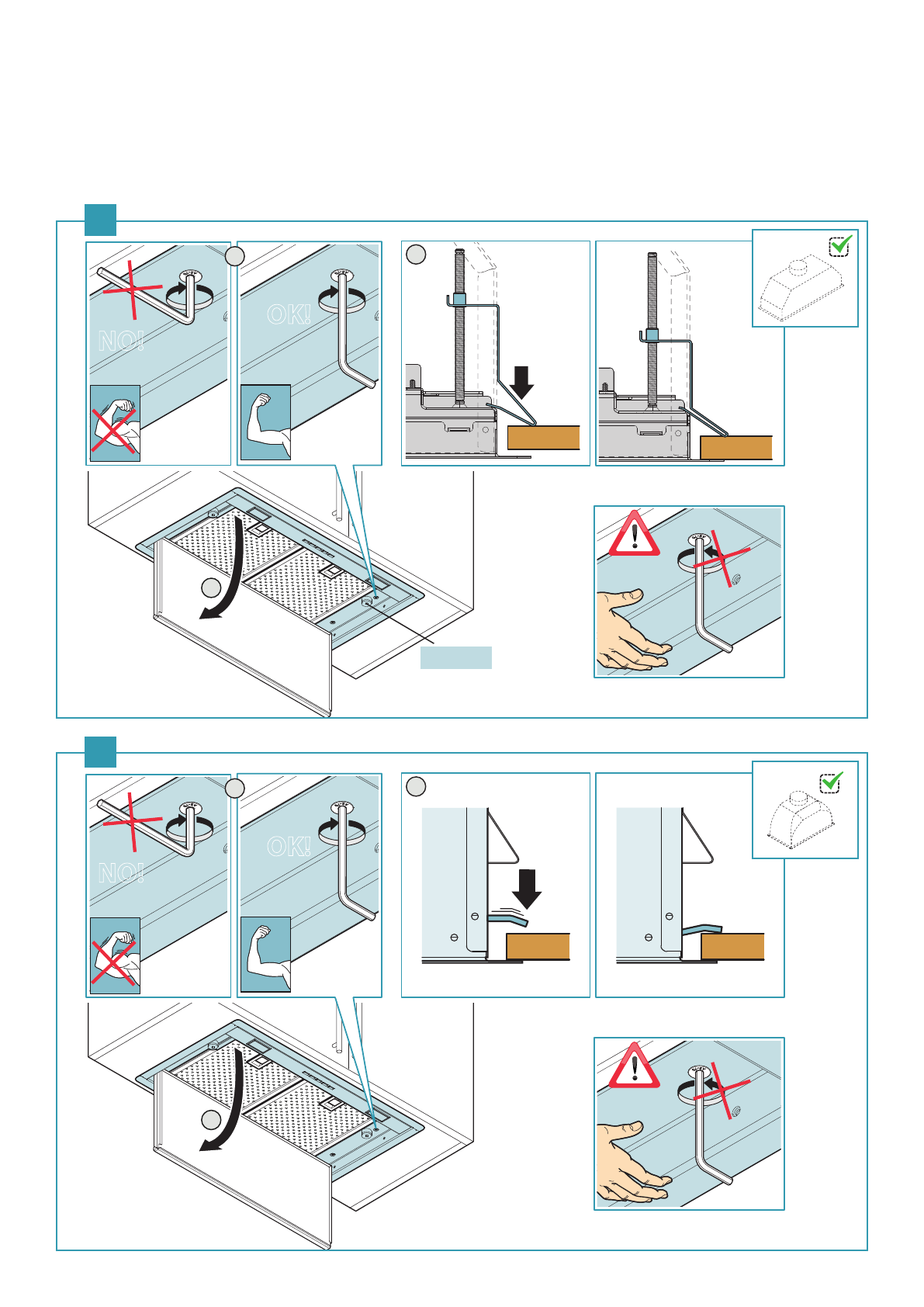 NO!

OK!

NO!

OK!