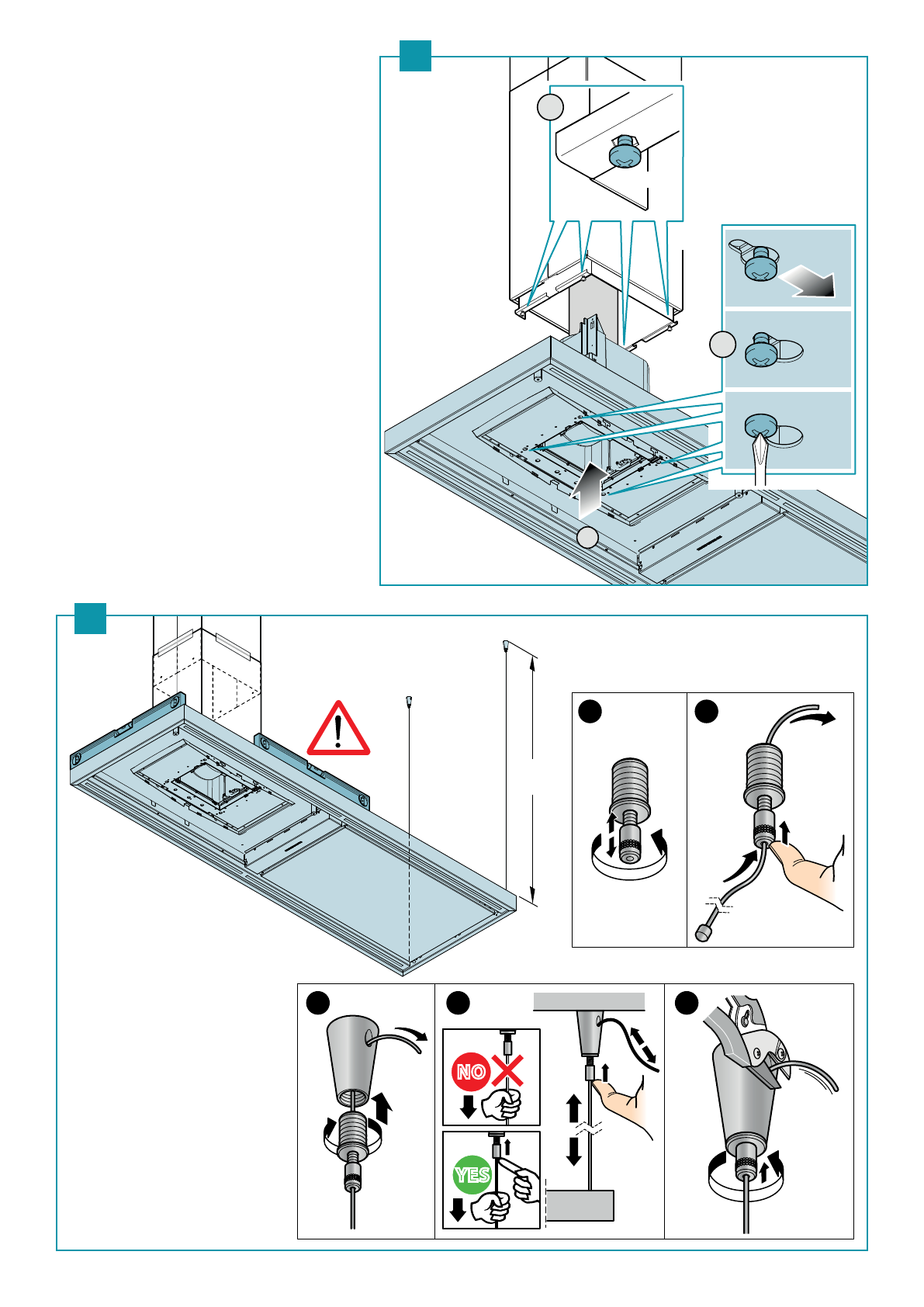 NO

YES