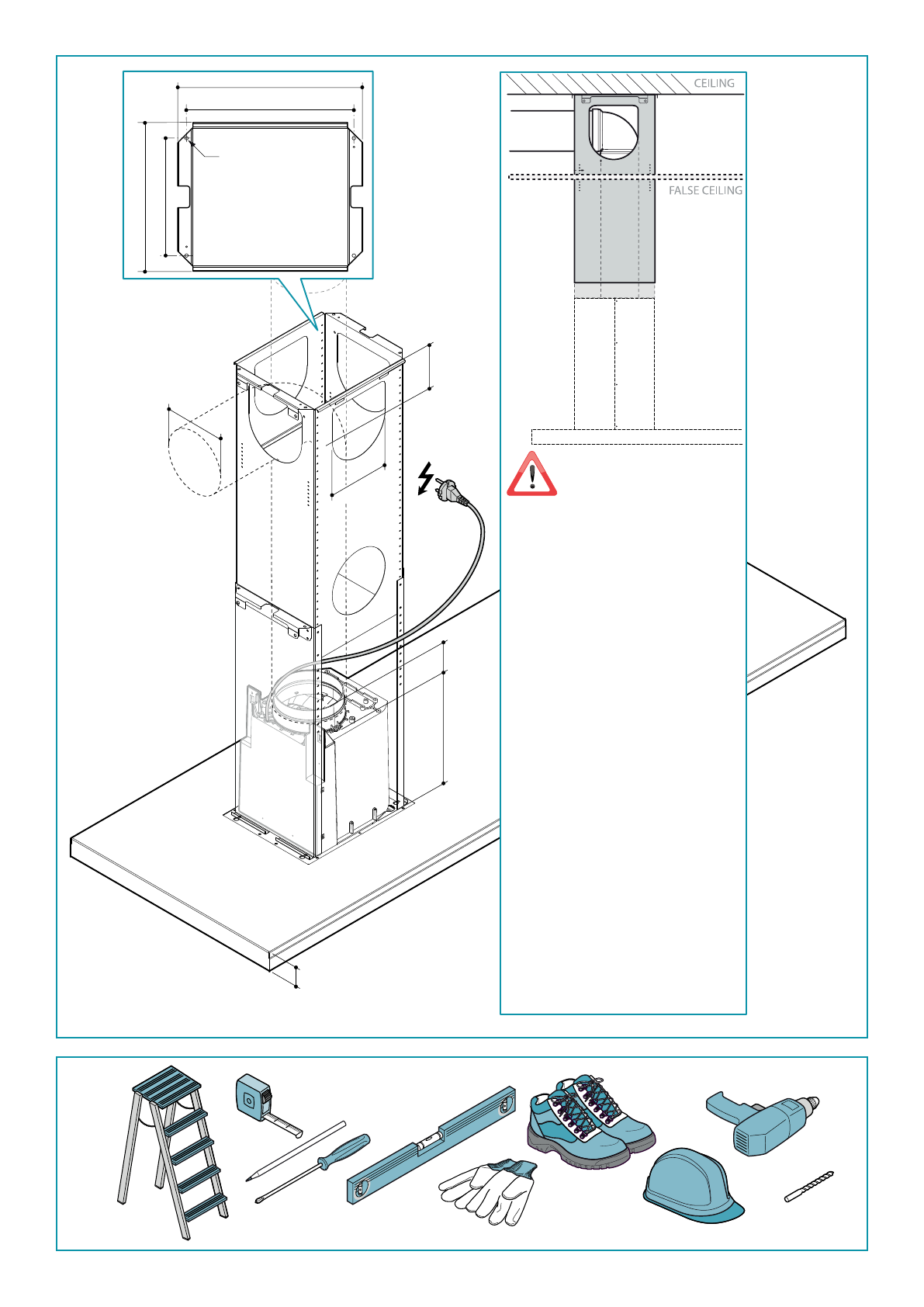 CEILING

FALSE CEILING