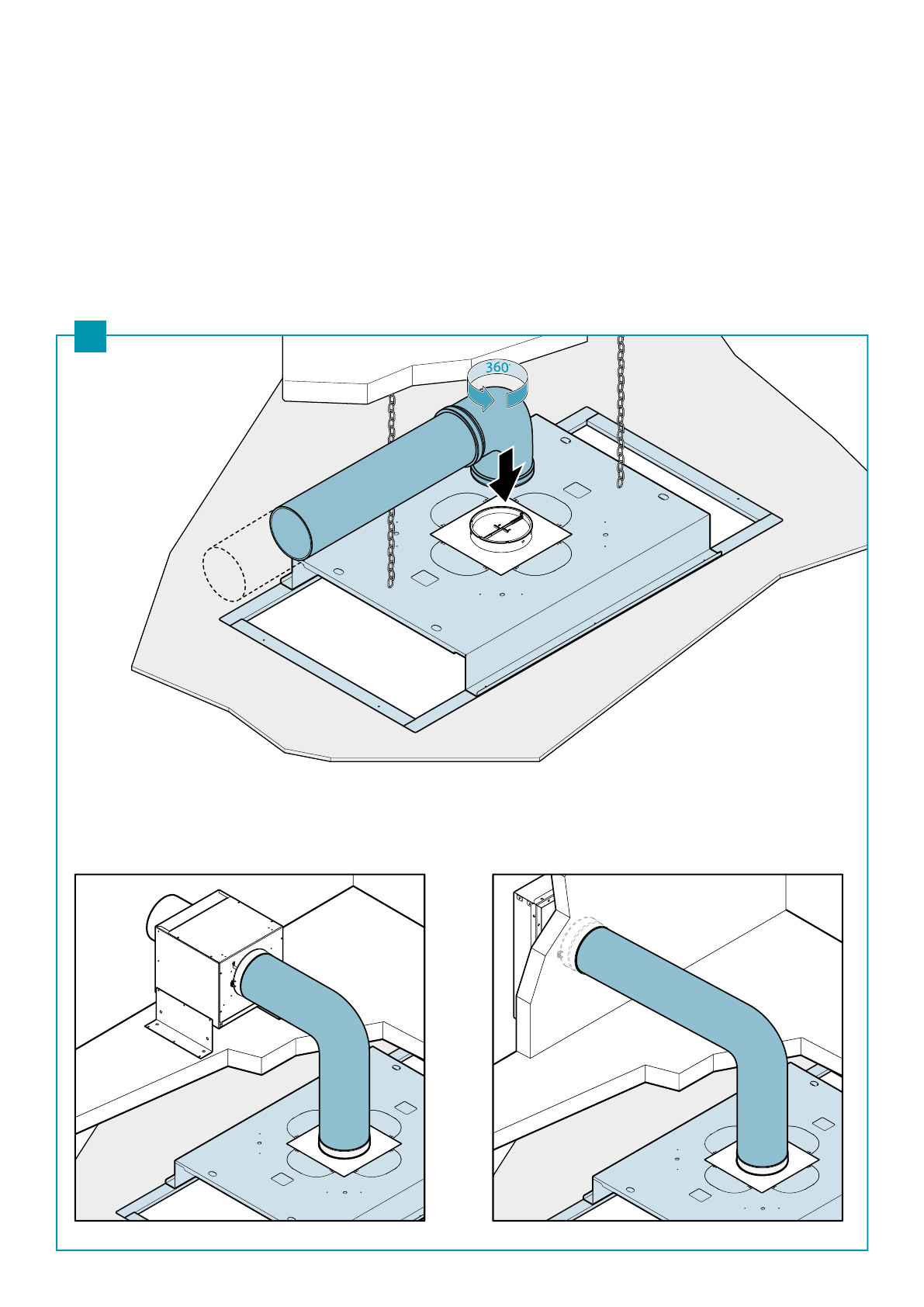 360°