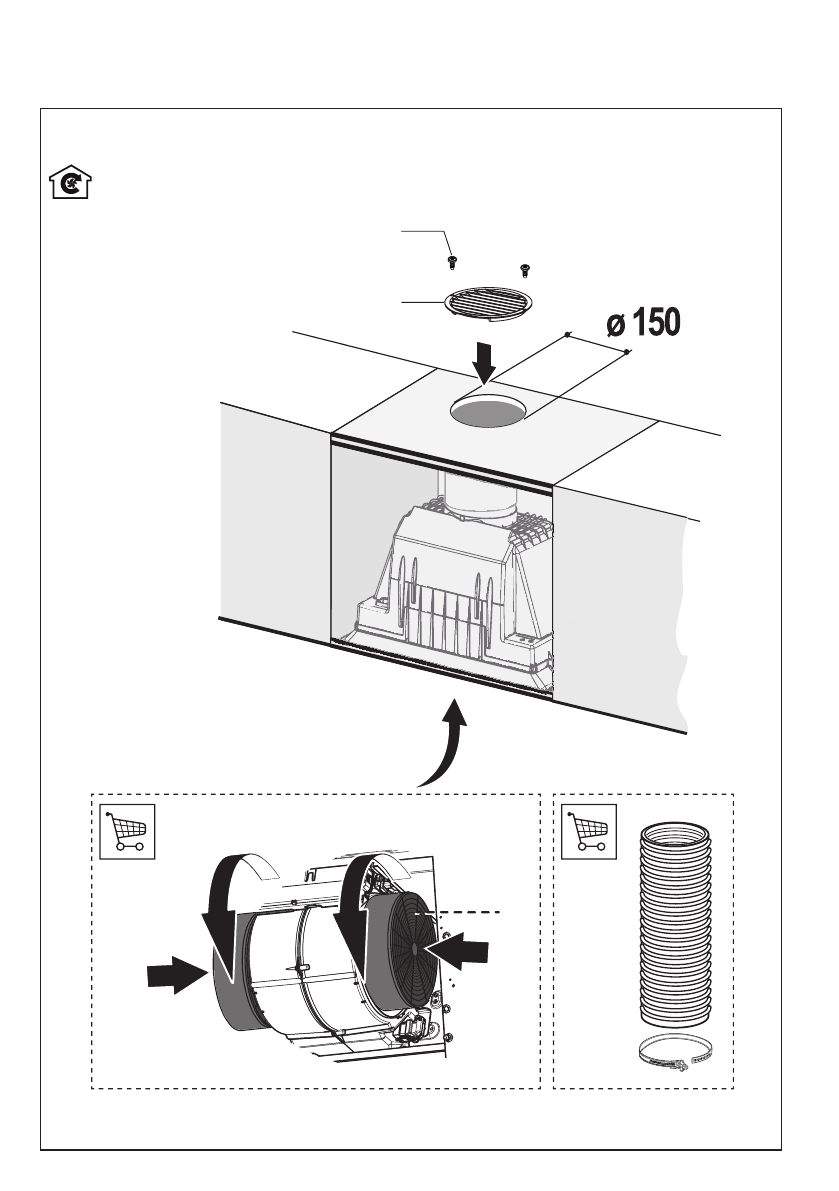 ø 150