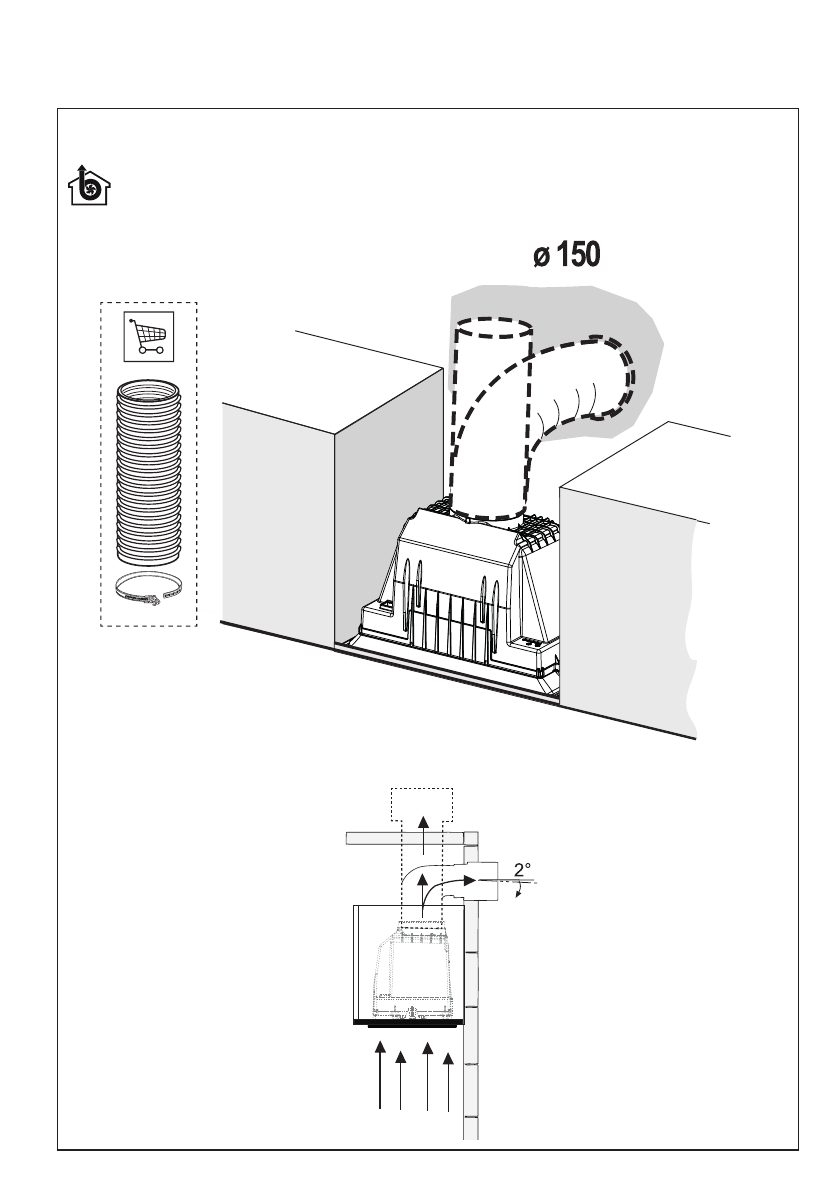 ø 150

2°