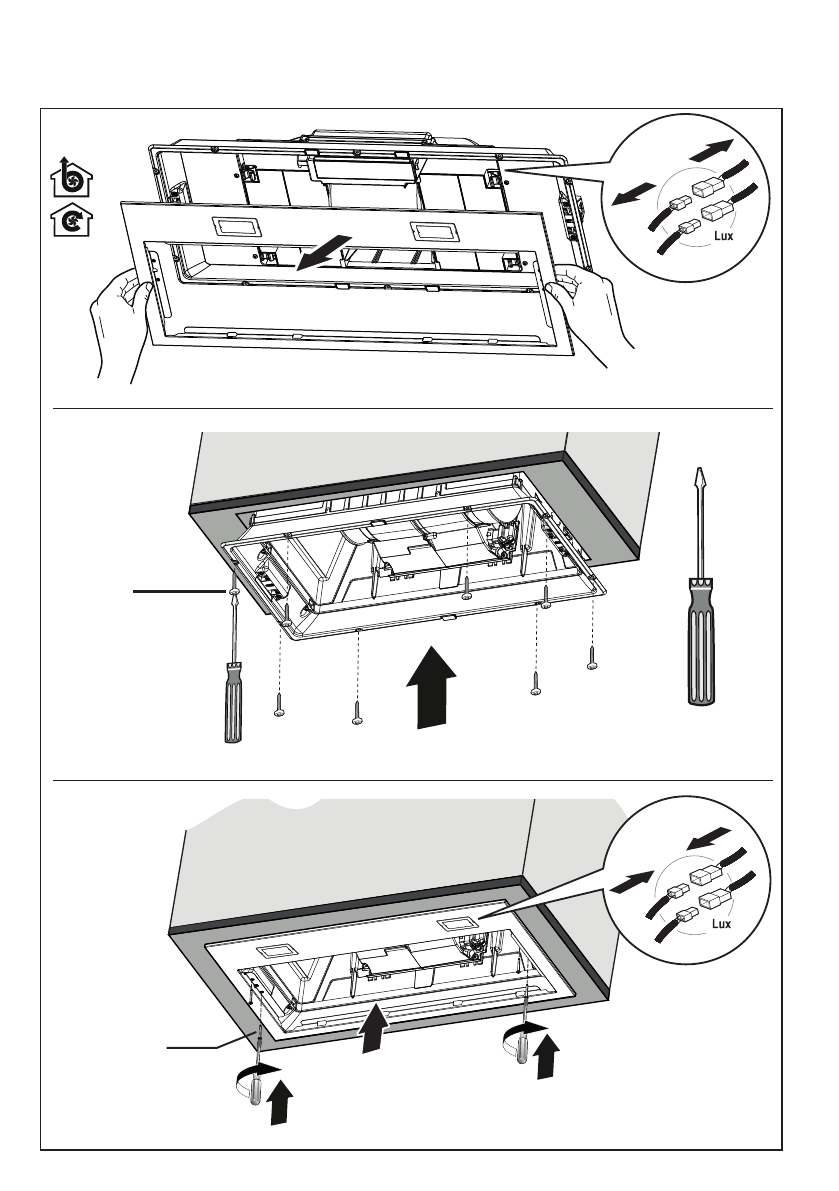 Lux

Lux