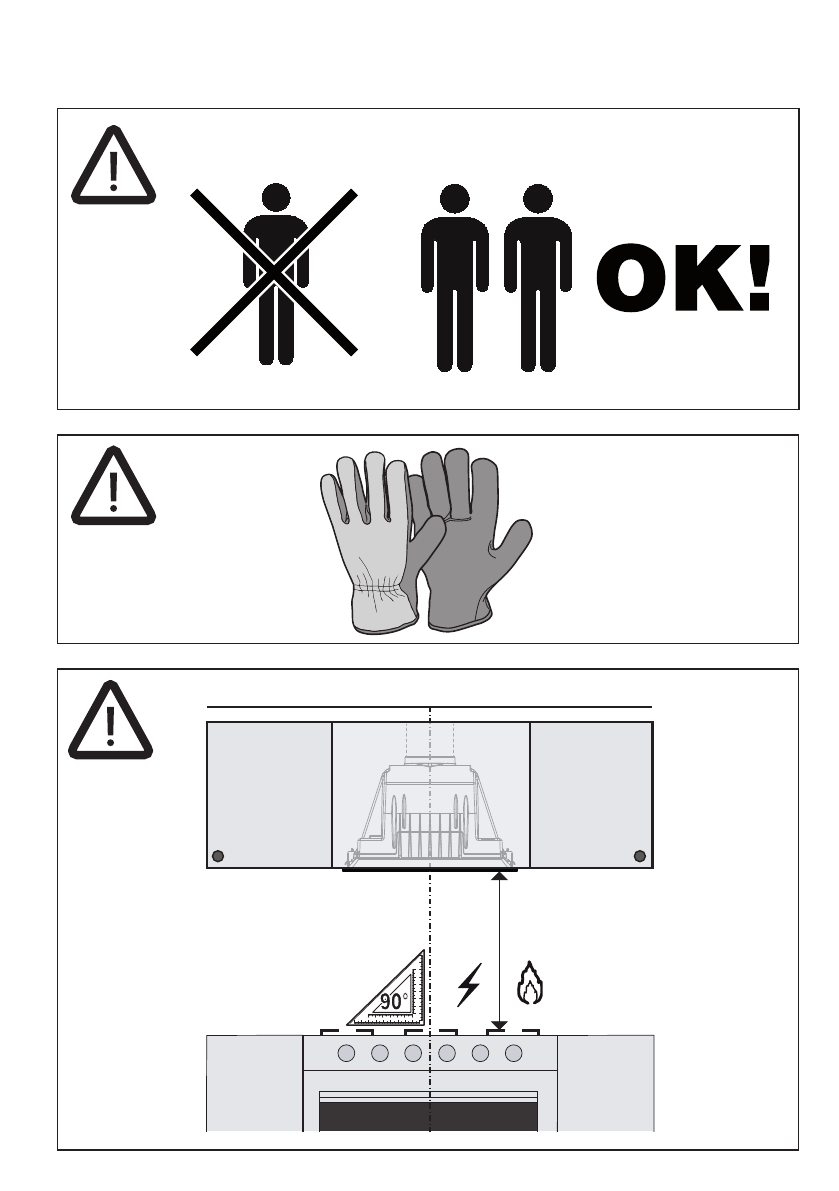 OK!

90°