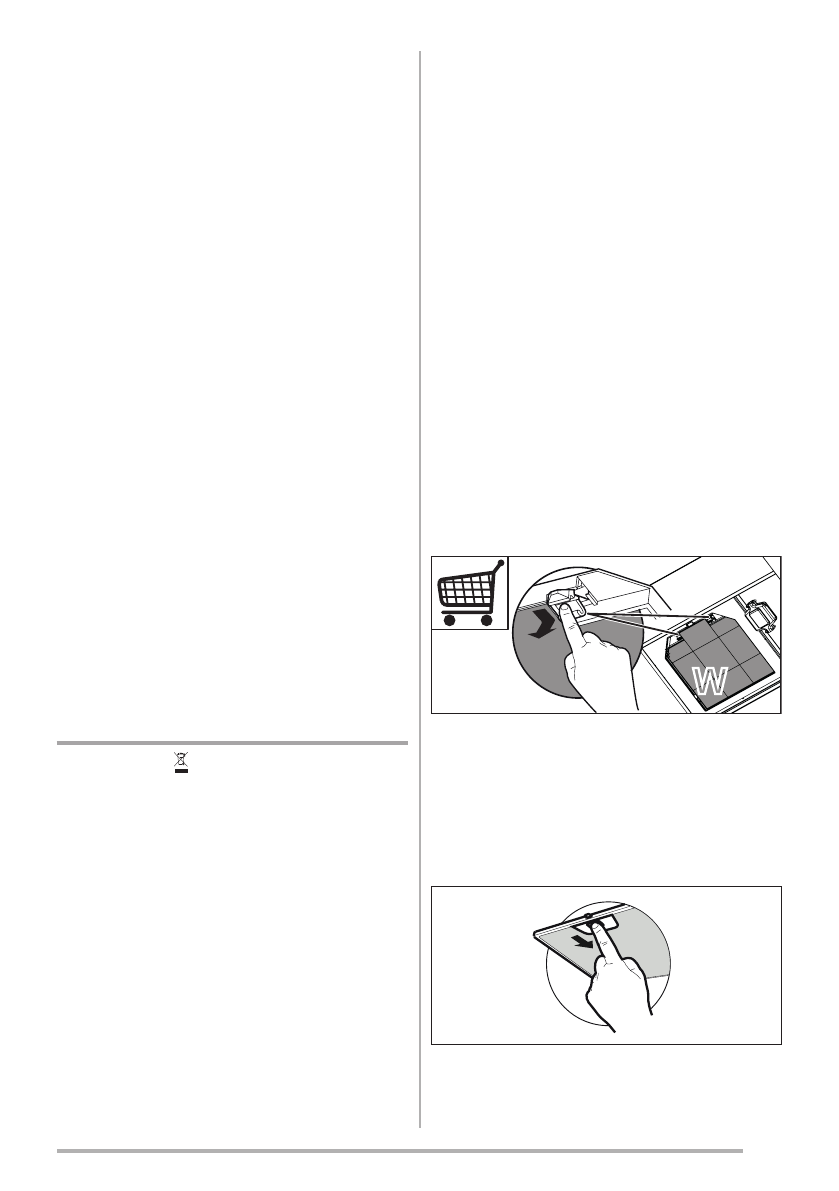 W