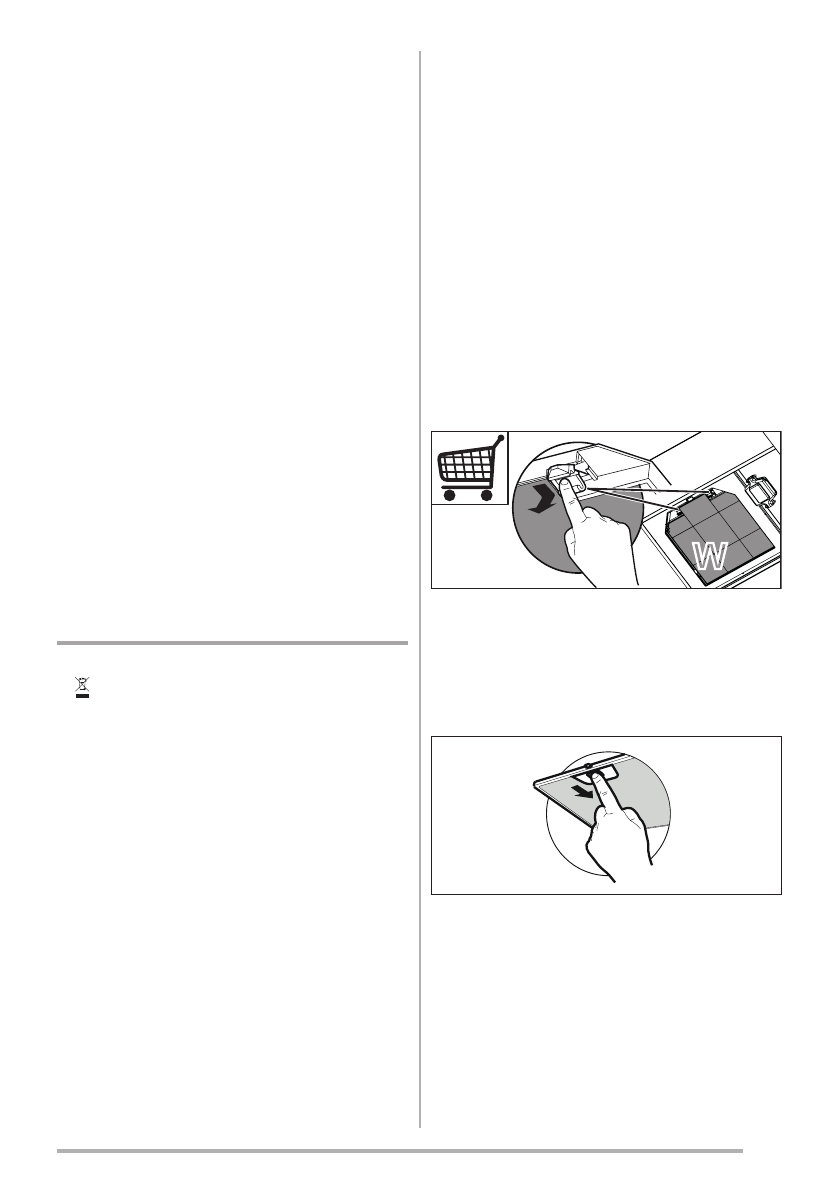 W