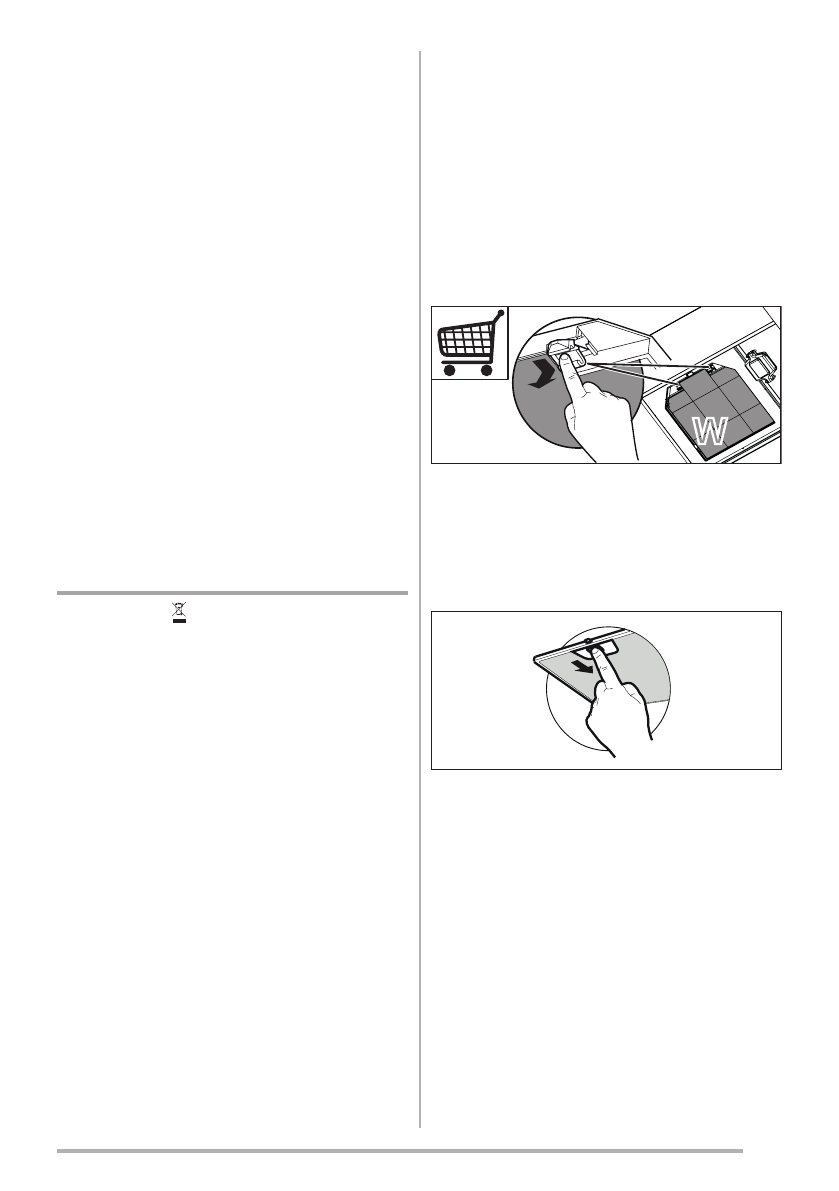 W