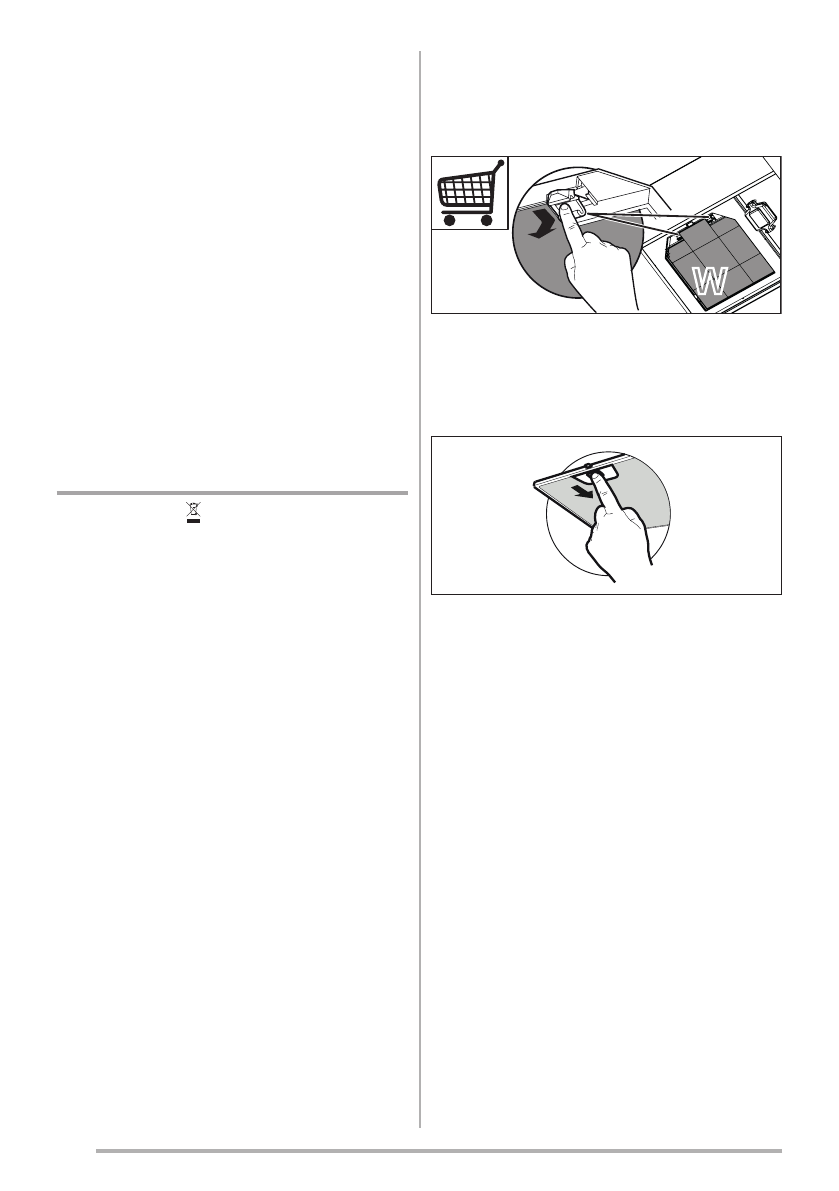 W