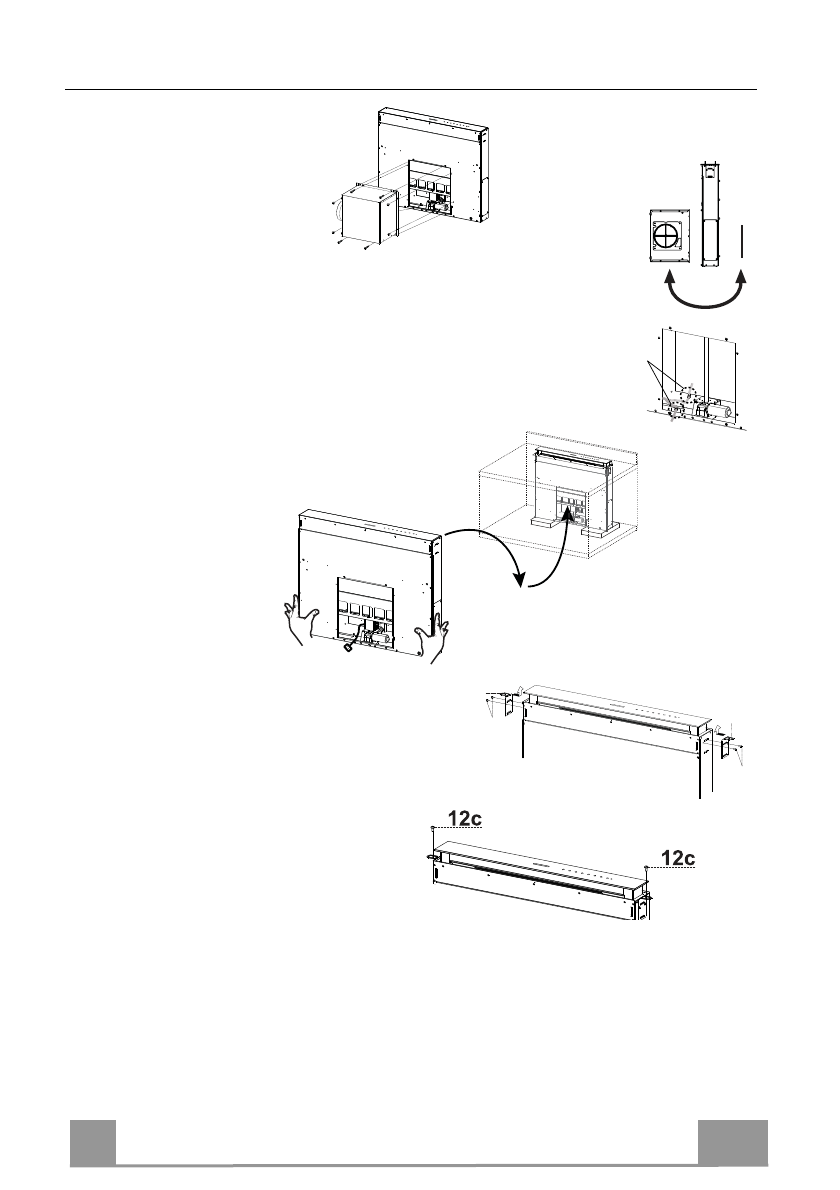 12c

12c