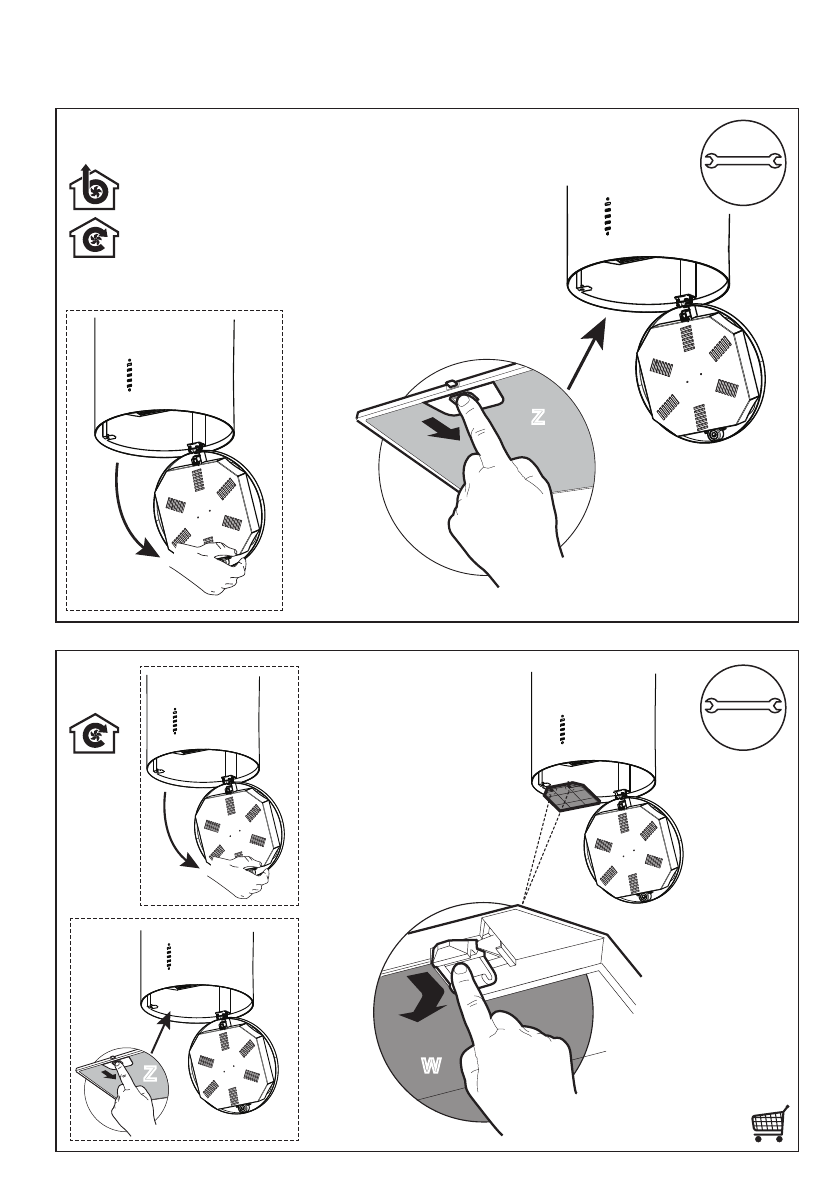 Z

Z

W