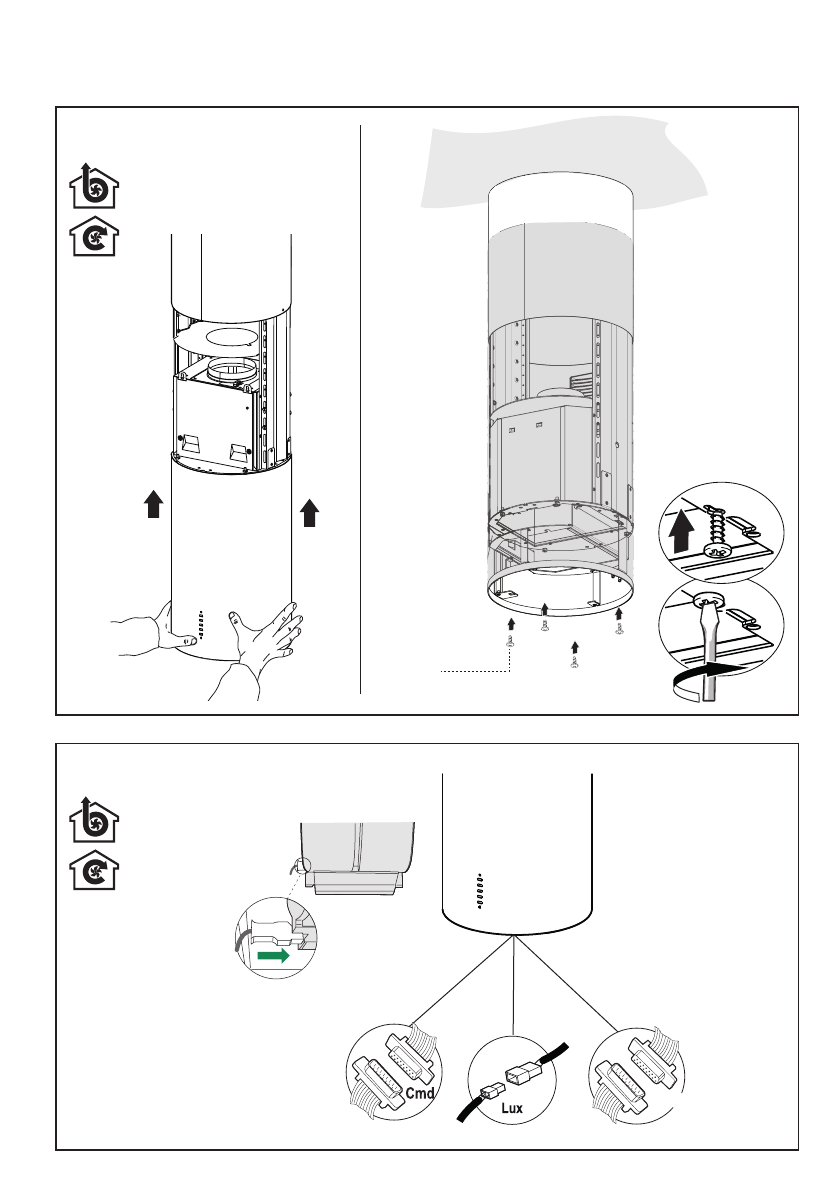 Cmd

Lux