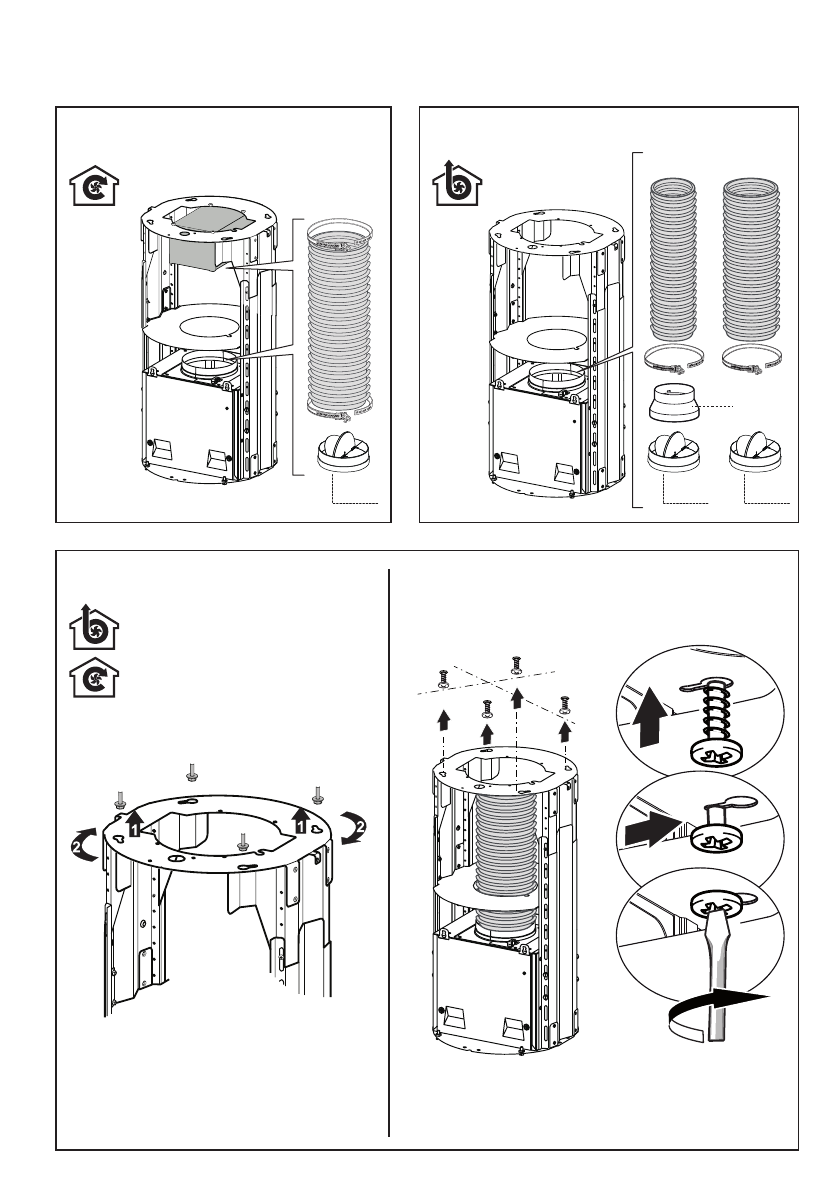 1
1
2
2