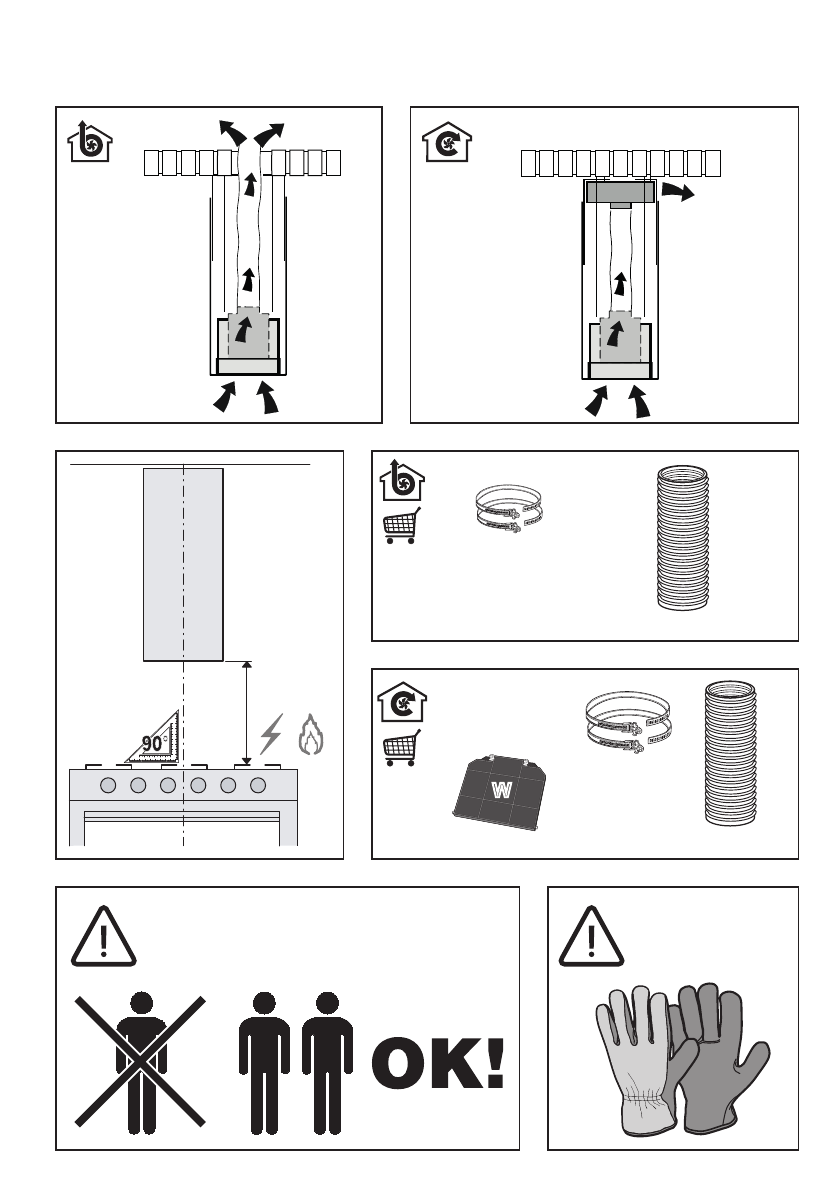 90°

W

OK!