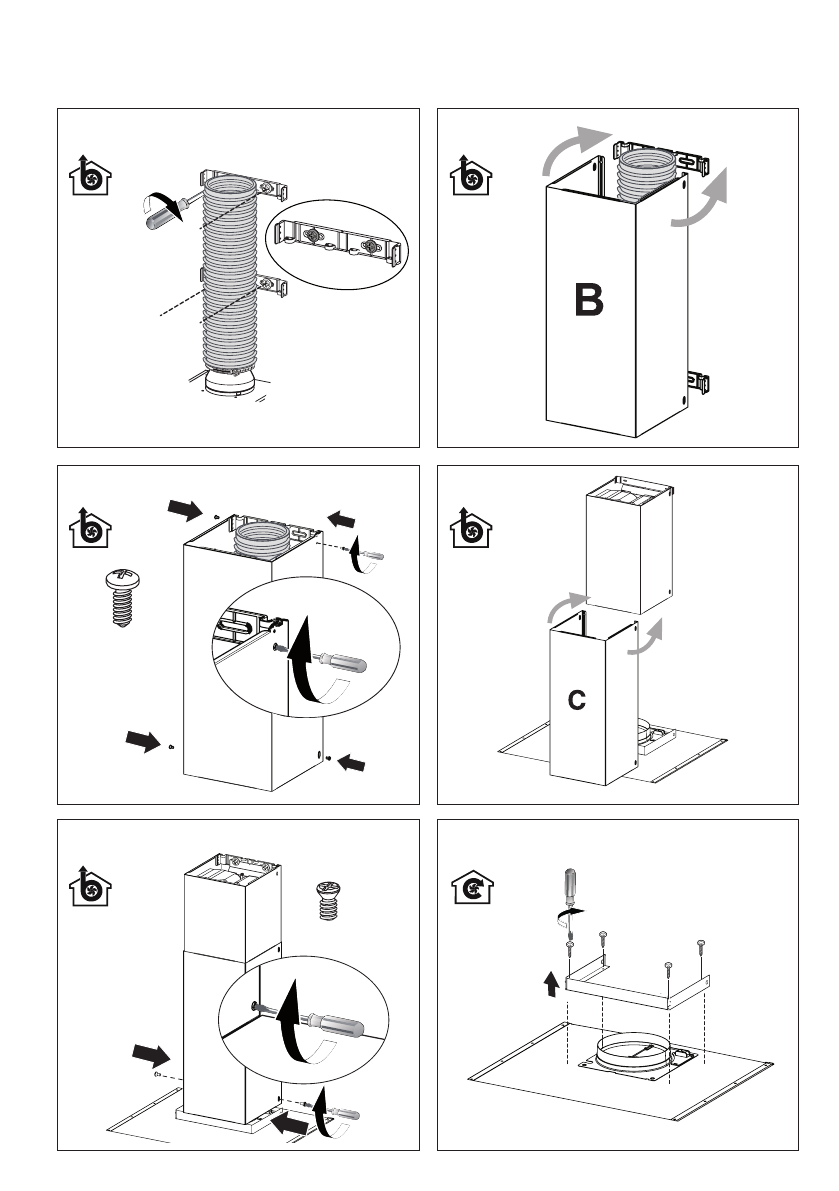 B

C