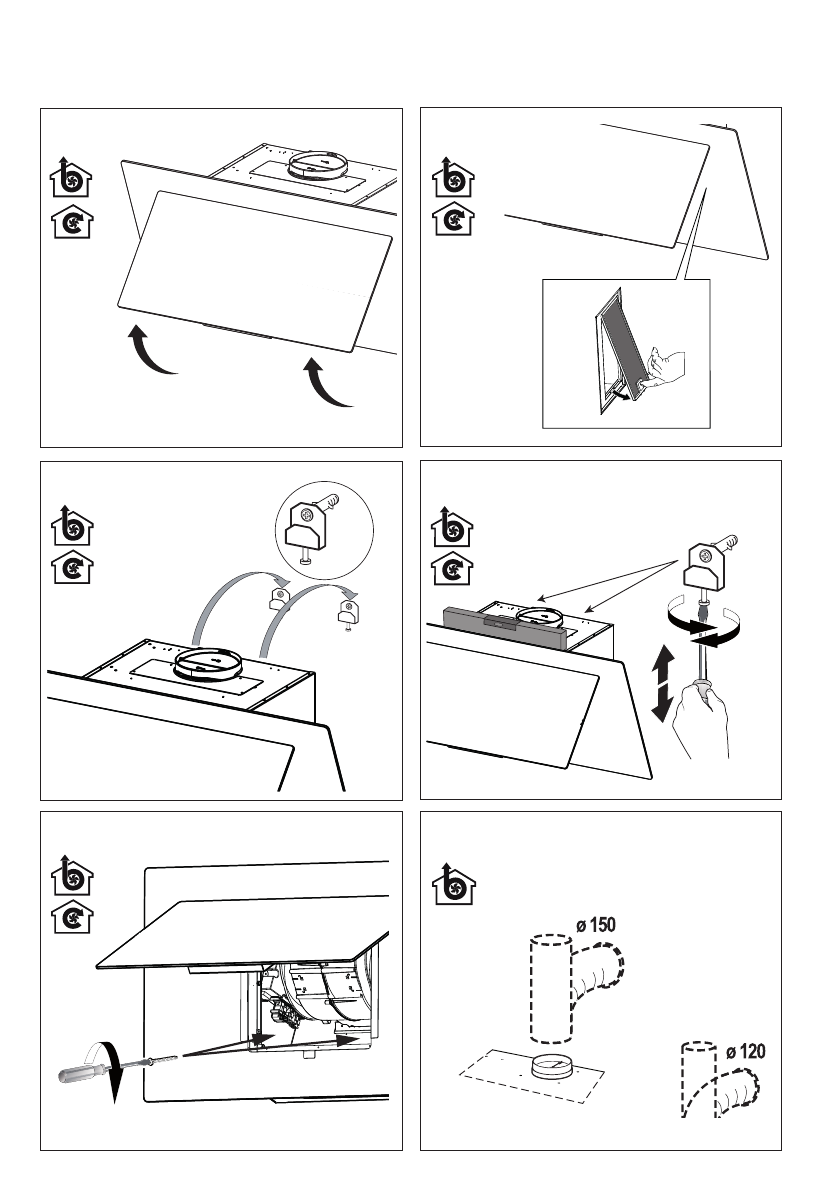 ø 150

ø 120