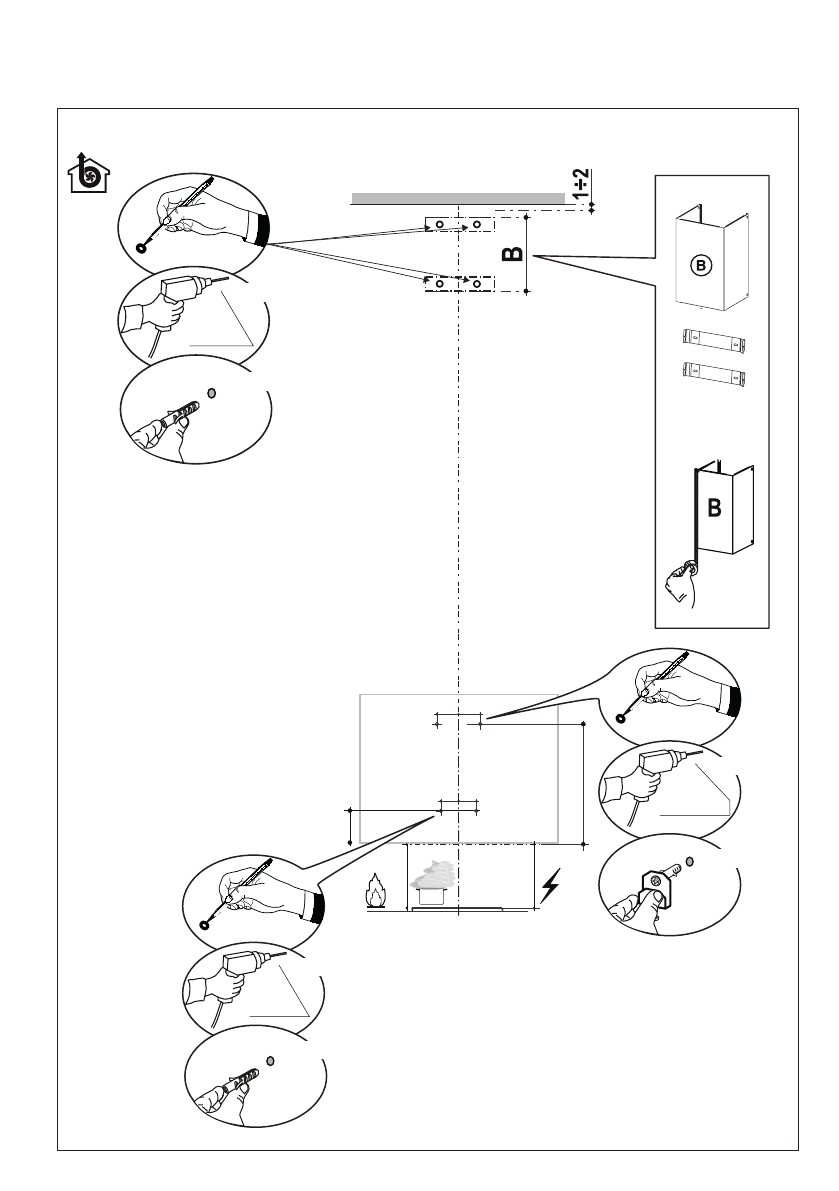 1÷2

B

B

B