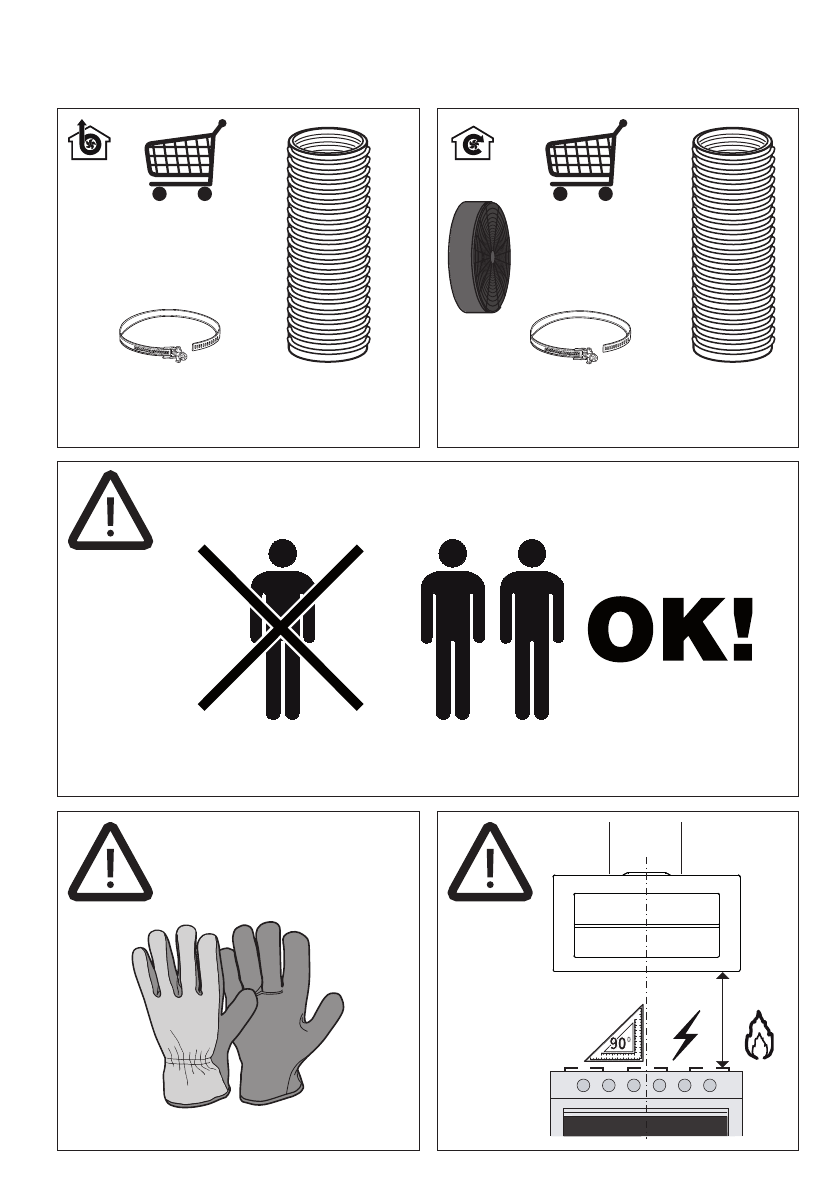 OK!

90°