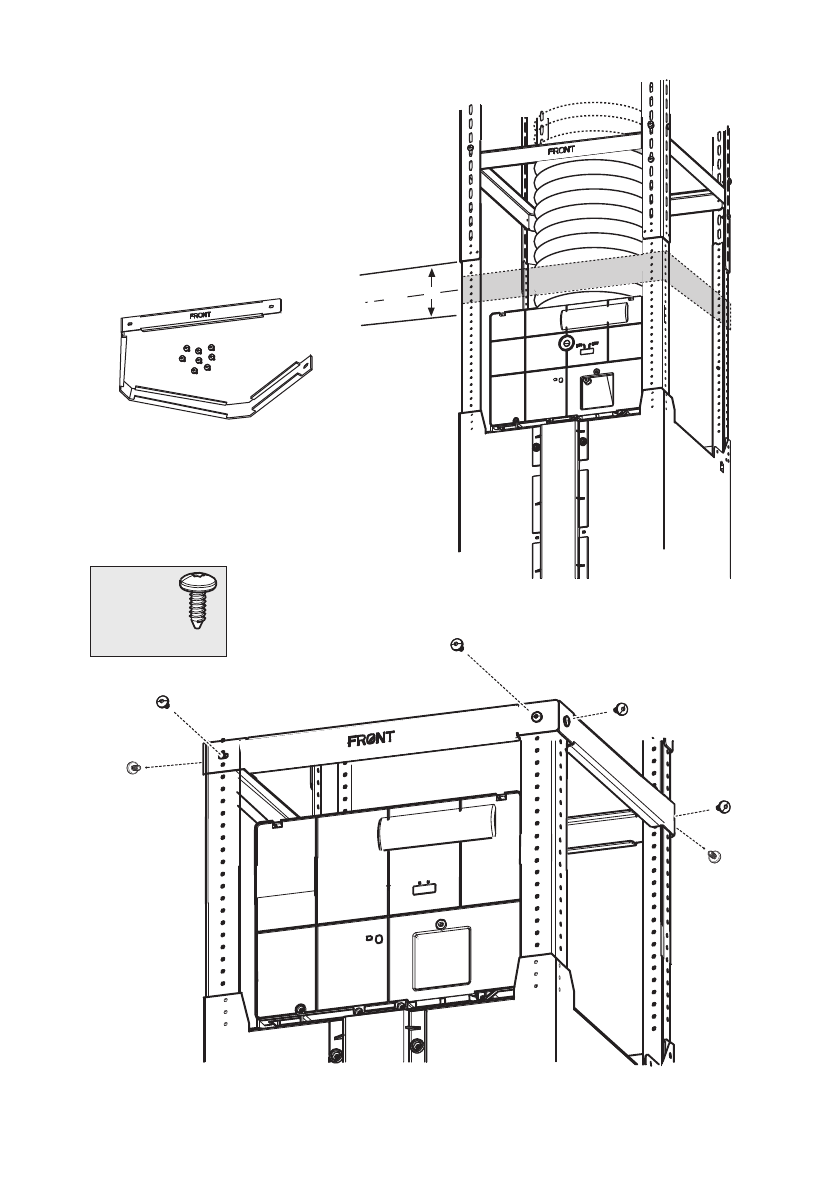 FRONT

FRONT

FRONT