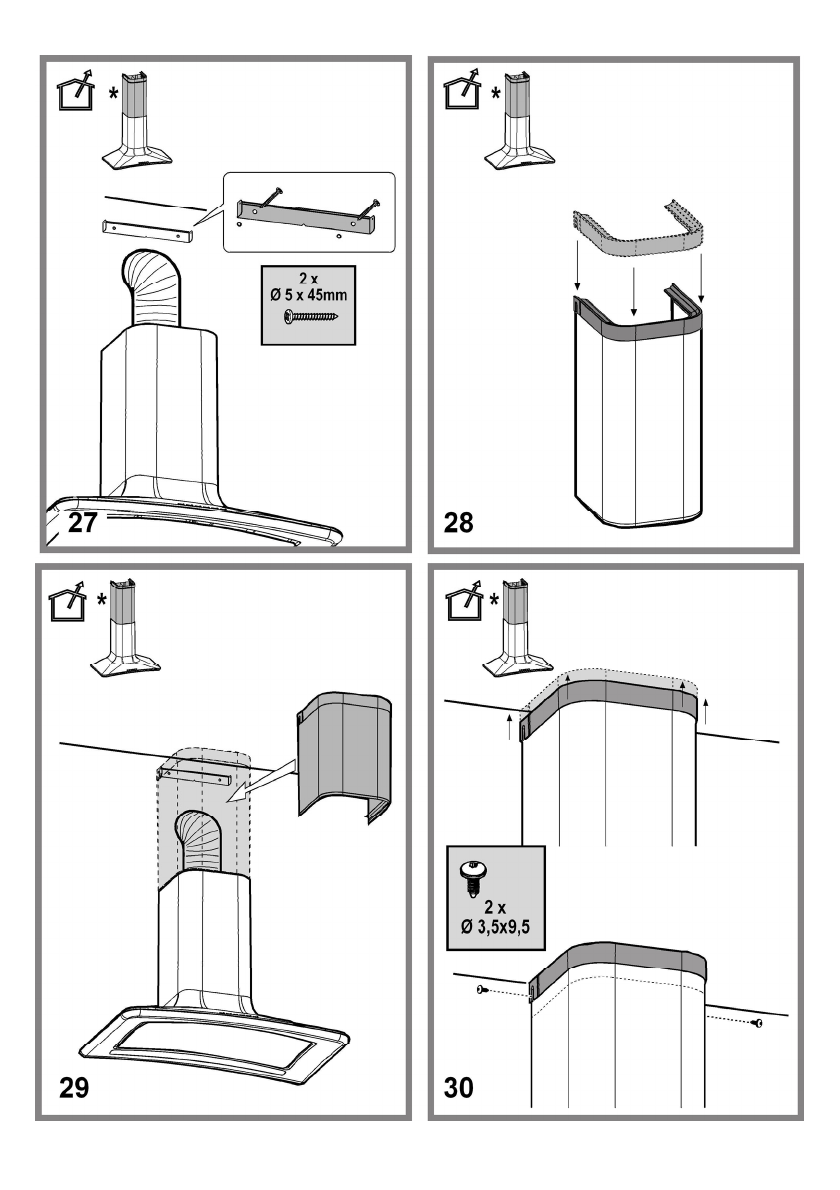 *

2 x
Ø 5 x 45mm

27

*

28

*

29

*

2 x
Ø 3,5x9,5

30