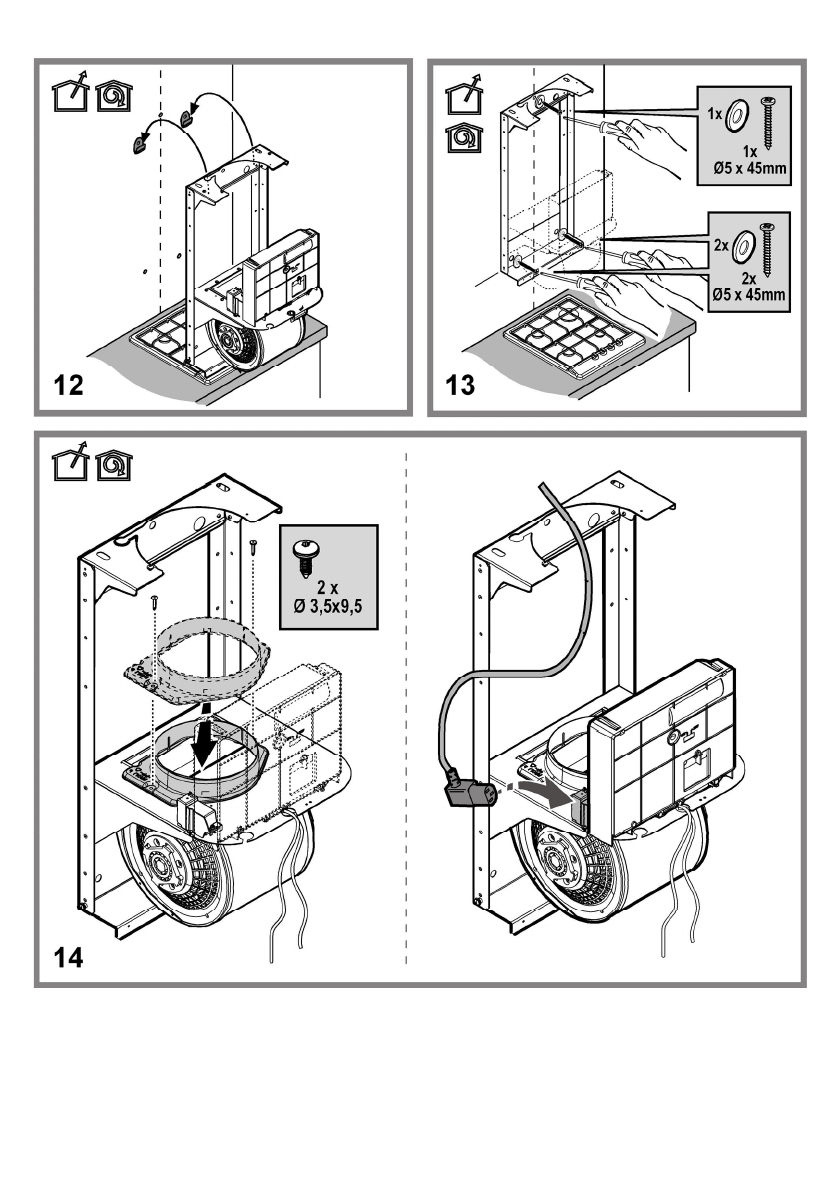 12

1x
1x
Ø5 x 45mm

2x
2x
Ø5 x 45mm

13

2 x
Ø 3,5x9,5

14