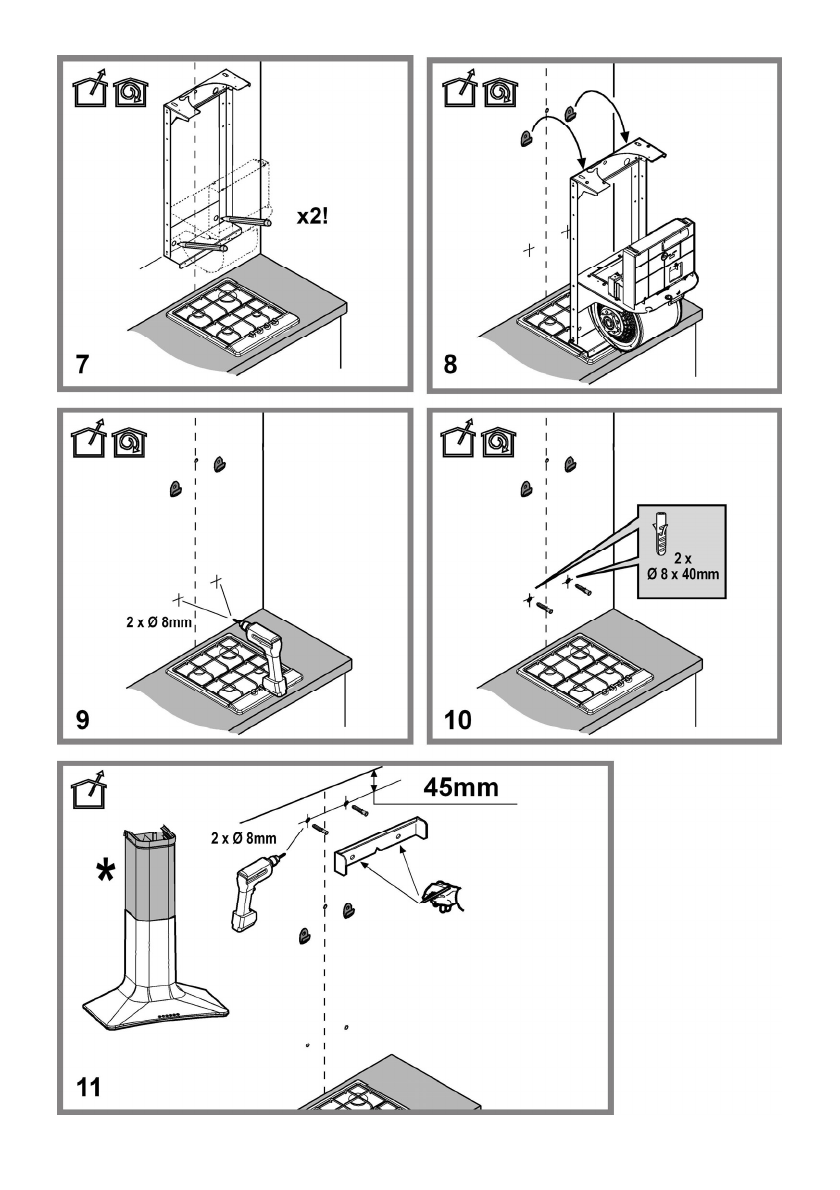 x2!

7

8

2 x Ø 8mm

9

2 x
Ø 8 x 40mm

10

45mm

2 x Ø 8mm

*

11