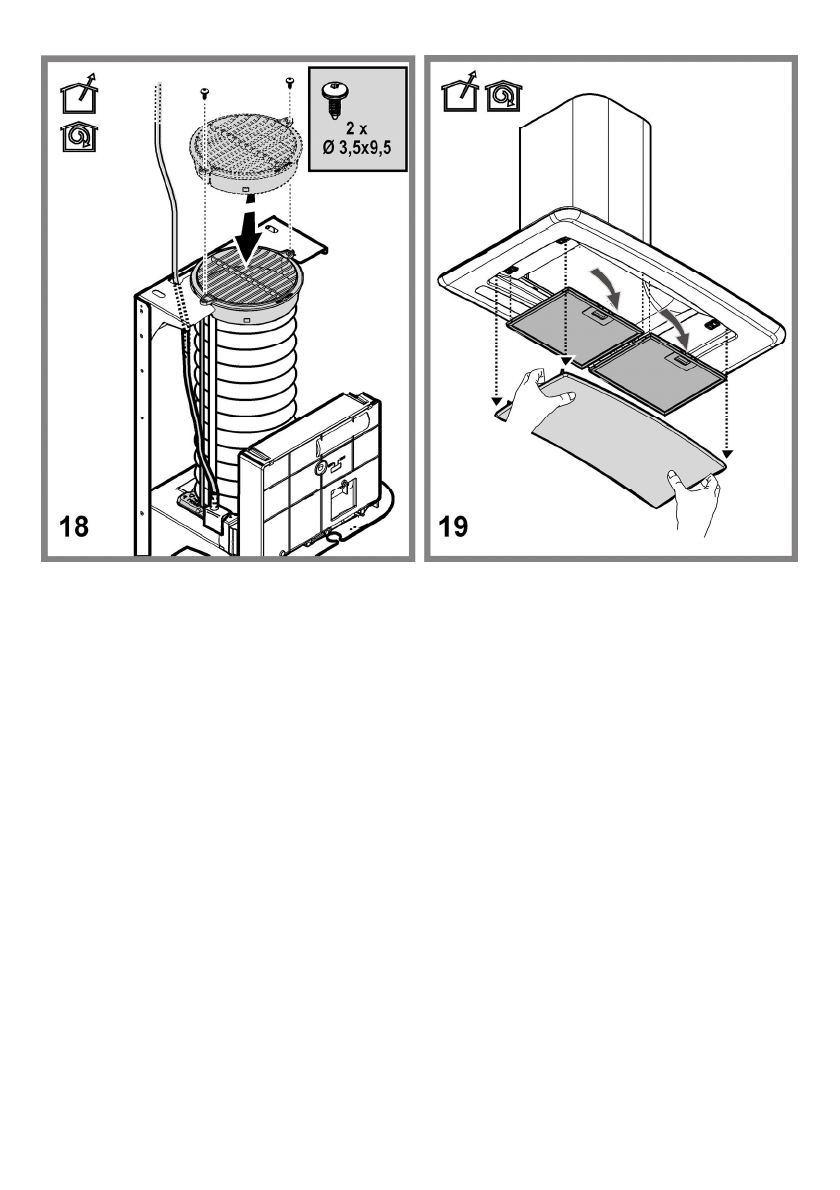 2 x
Ø 3,5x9,5

18

19