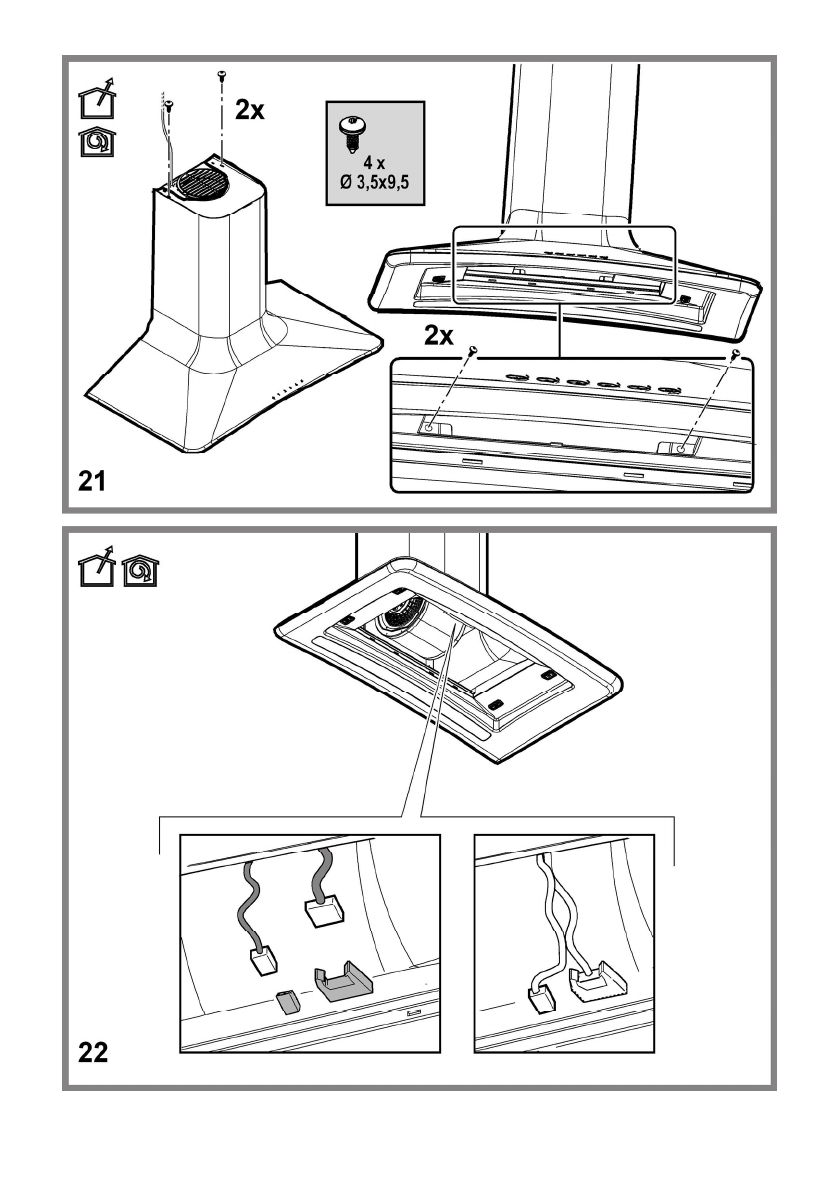 2x

4 x
Ø 3,5x9,5

2x

21

22