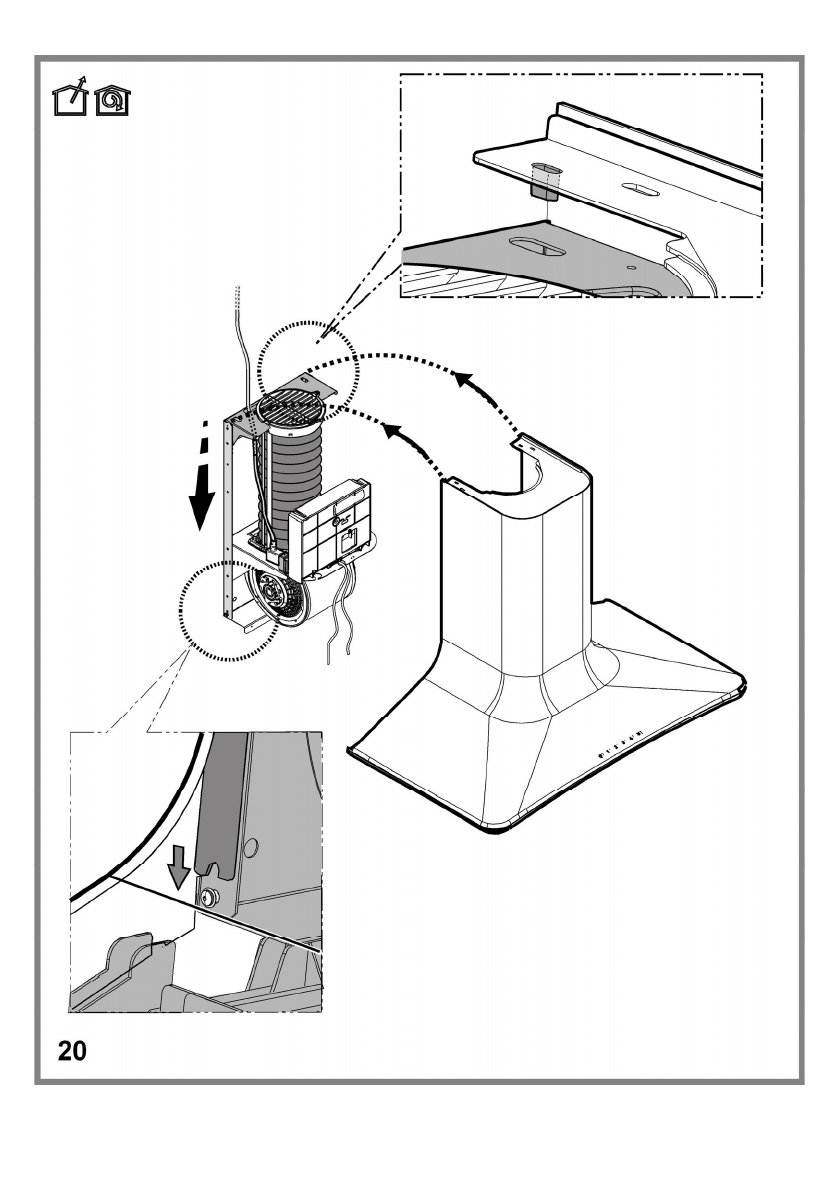 20