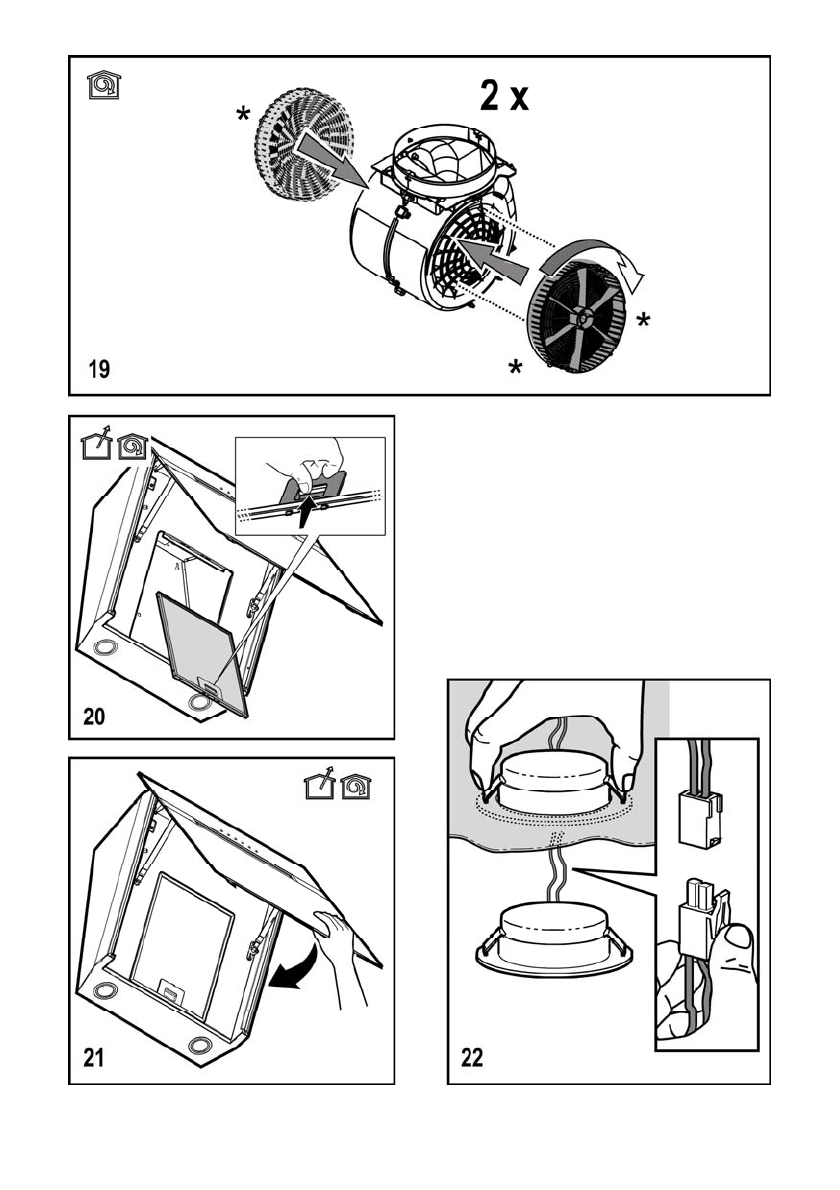 2 x

*

*

*

19

20

21

22