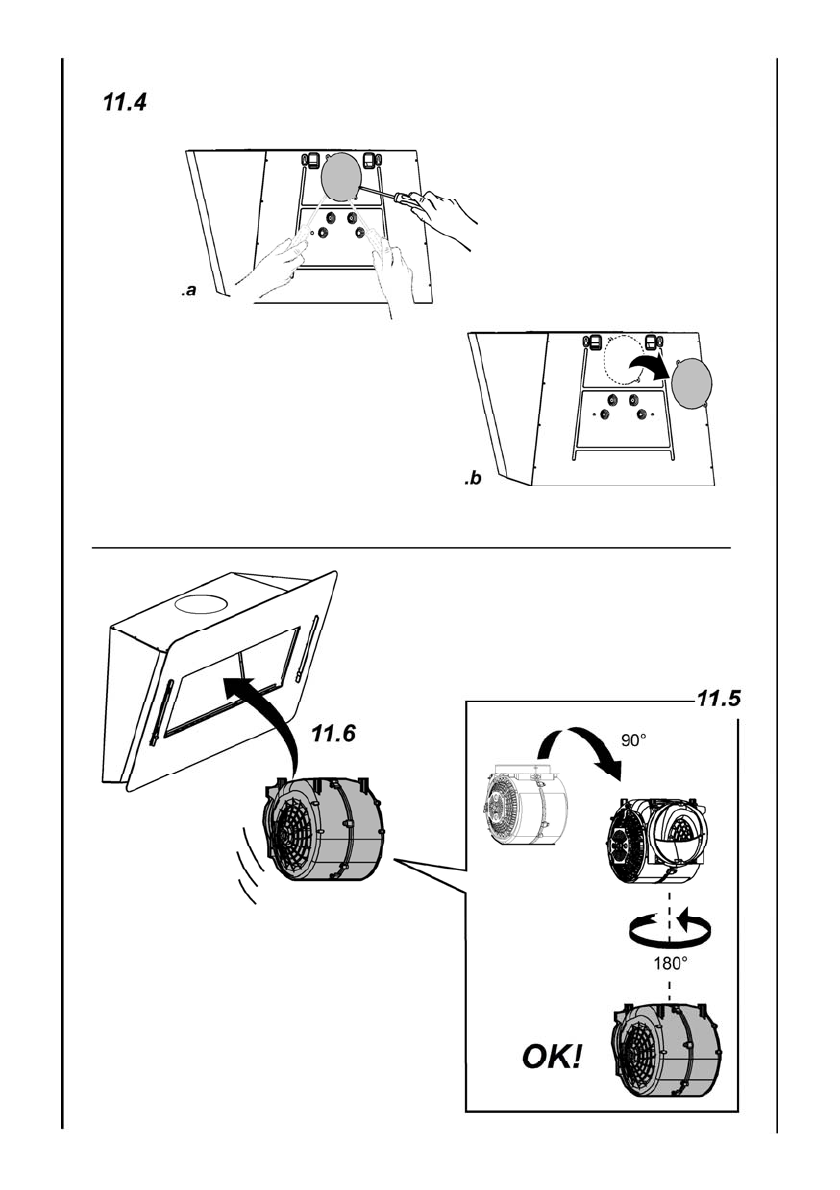 11.4

.a

.b

11.6

11.5

90°

180°

OK!