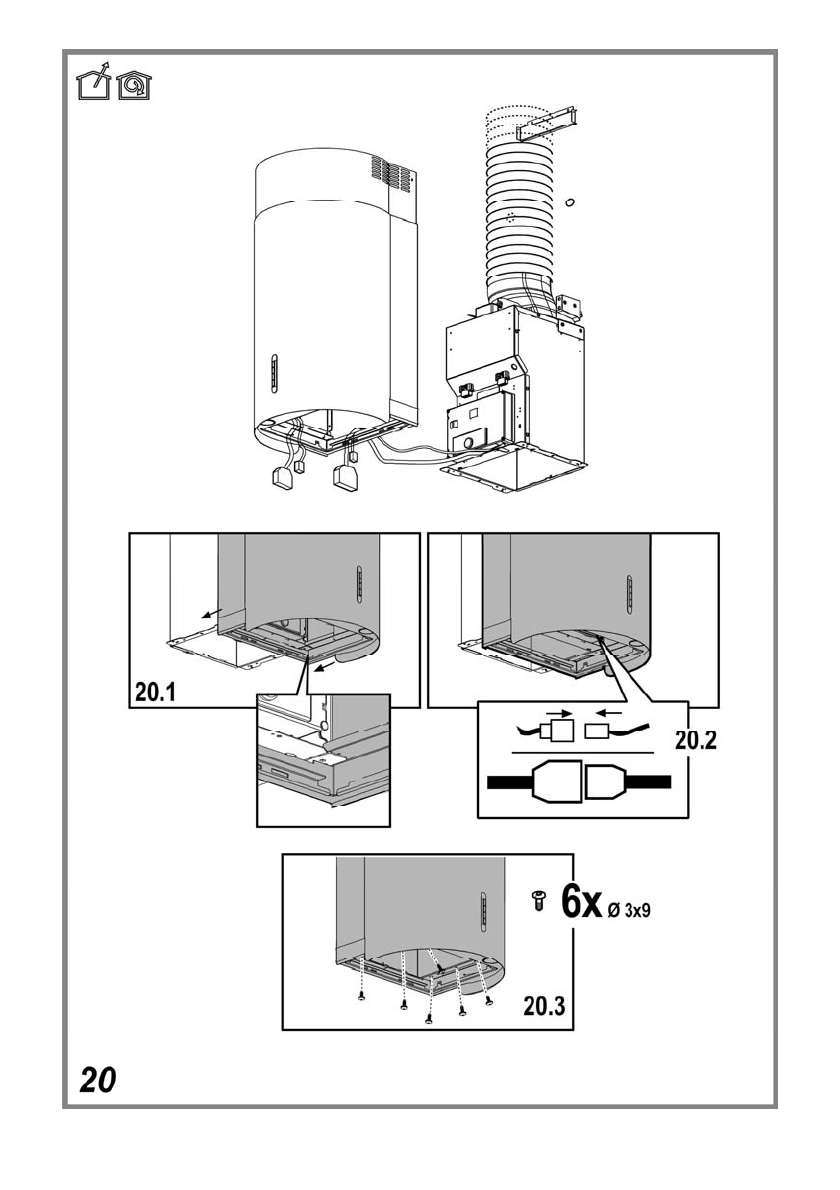 20.1

20.2

6x Ø 3x9

20.3

20