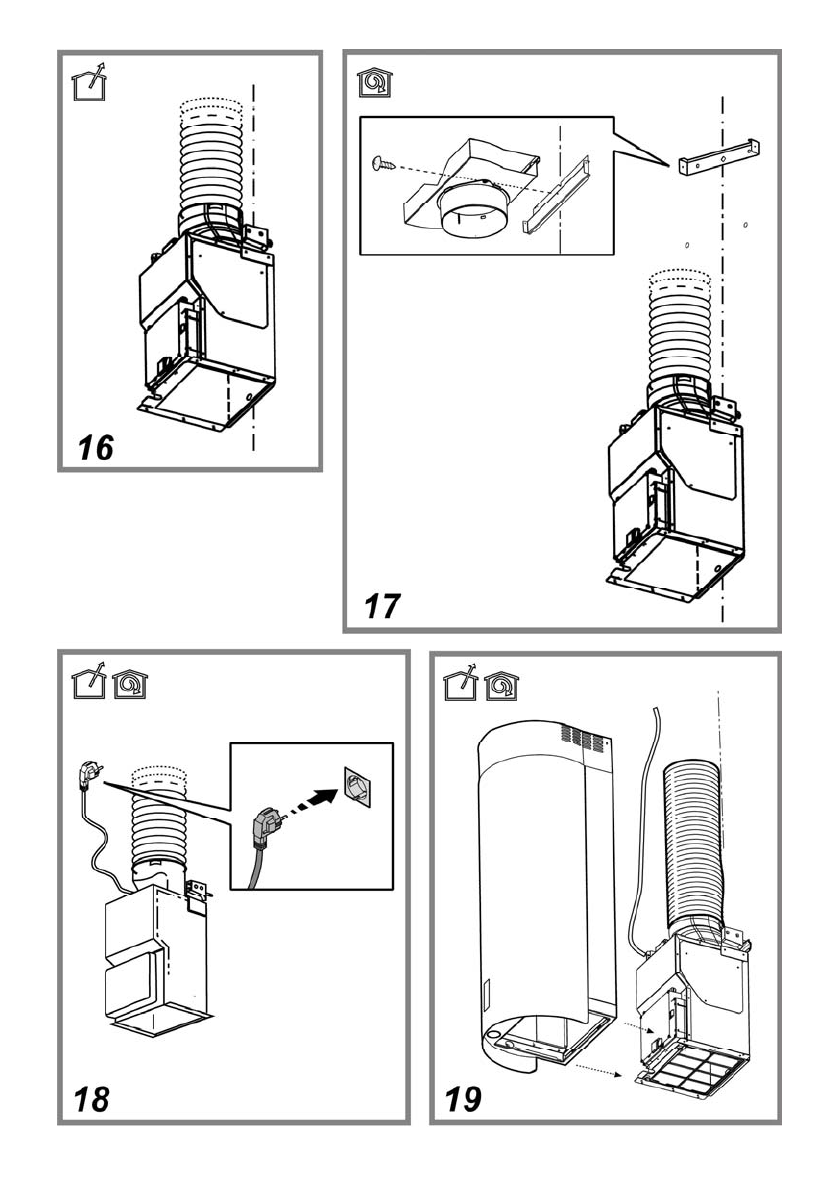 16

17

18

19