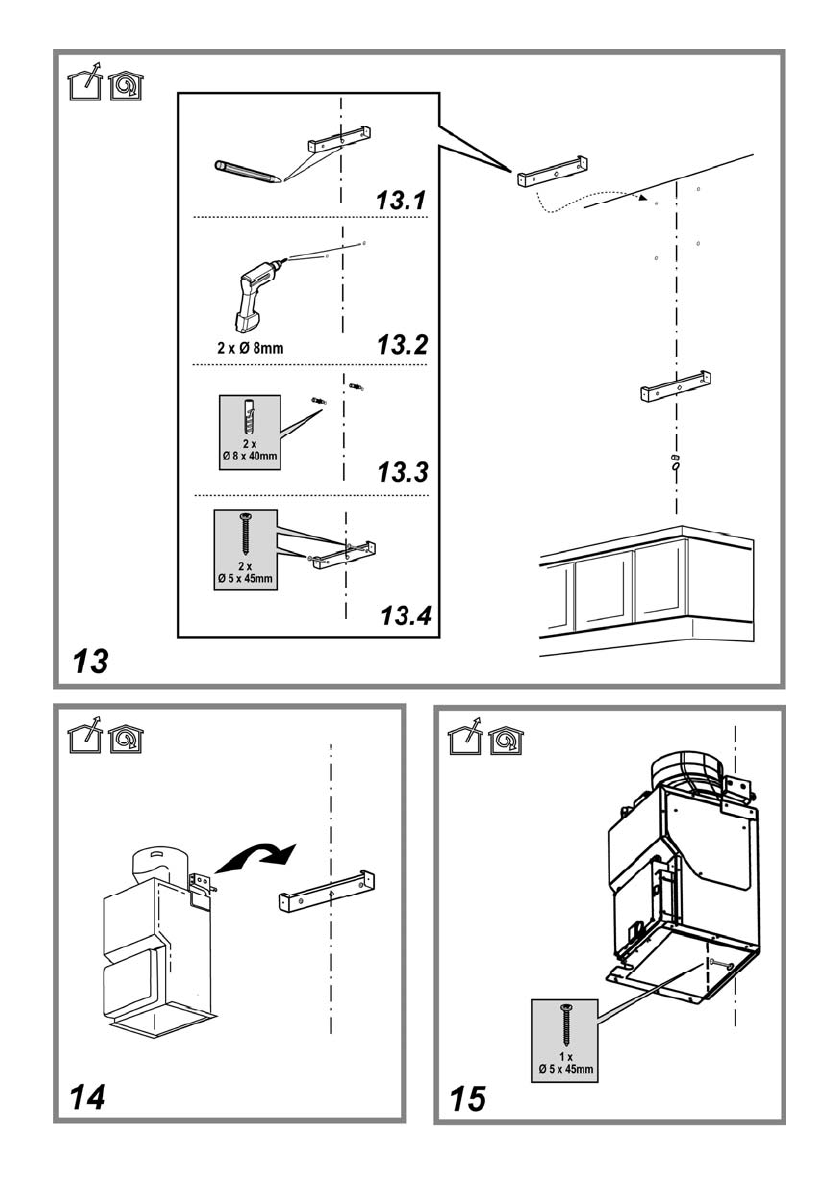 13.1

2 x Ø 8mm

13.2

2 x
Ø 8 x 40mm

13.3

2 x
Ø 5 x 45mm

13.4

13

14

1 x
Ø 5 x 45mm

15