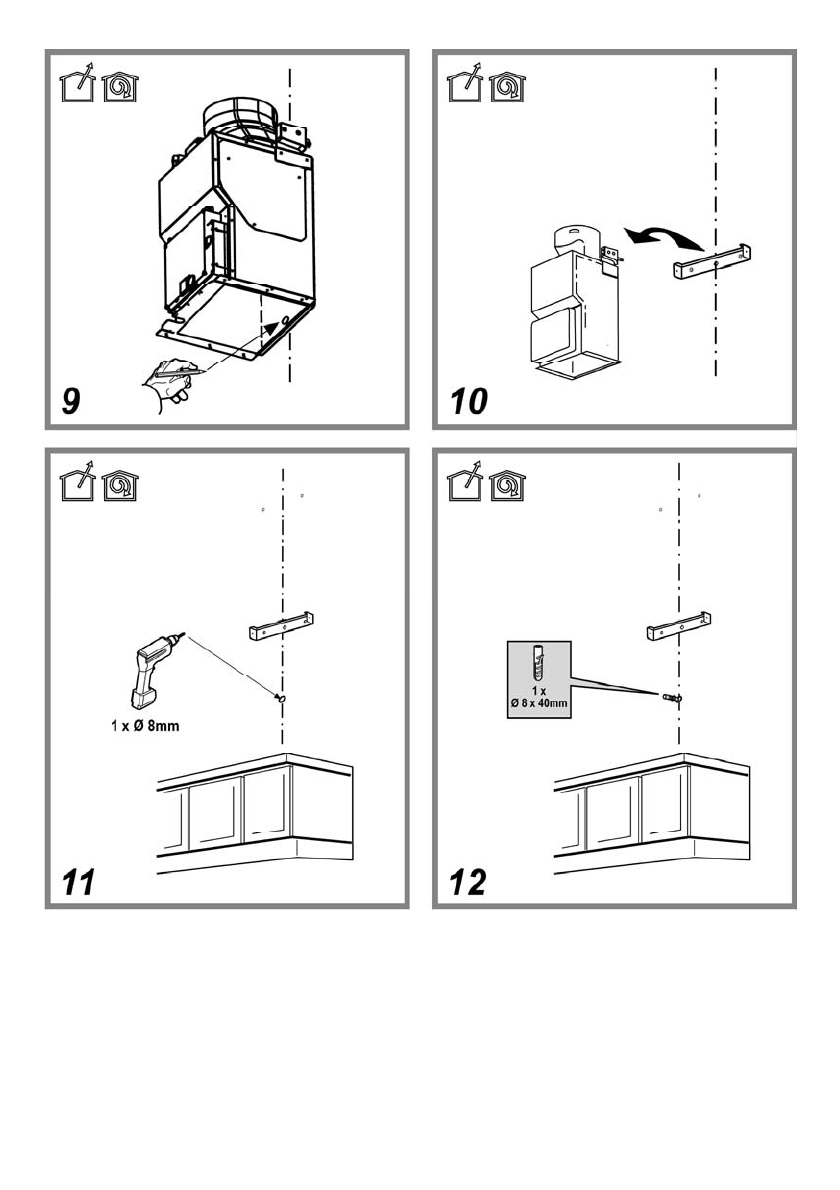 9

10

1 x Ø 8mm

11

1 x
Ø 8 x 40mm

12