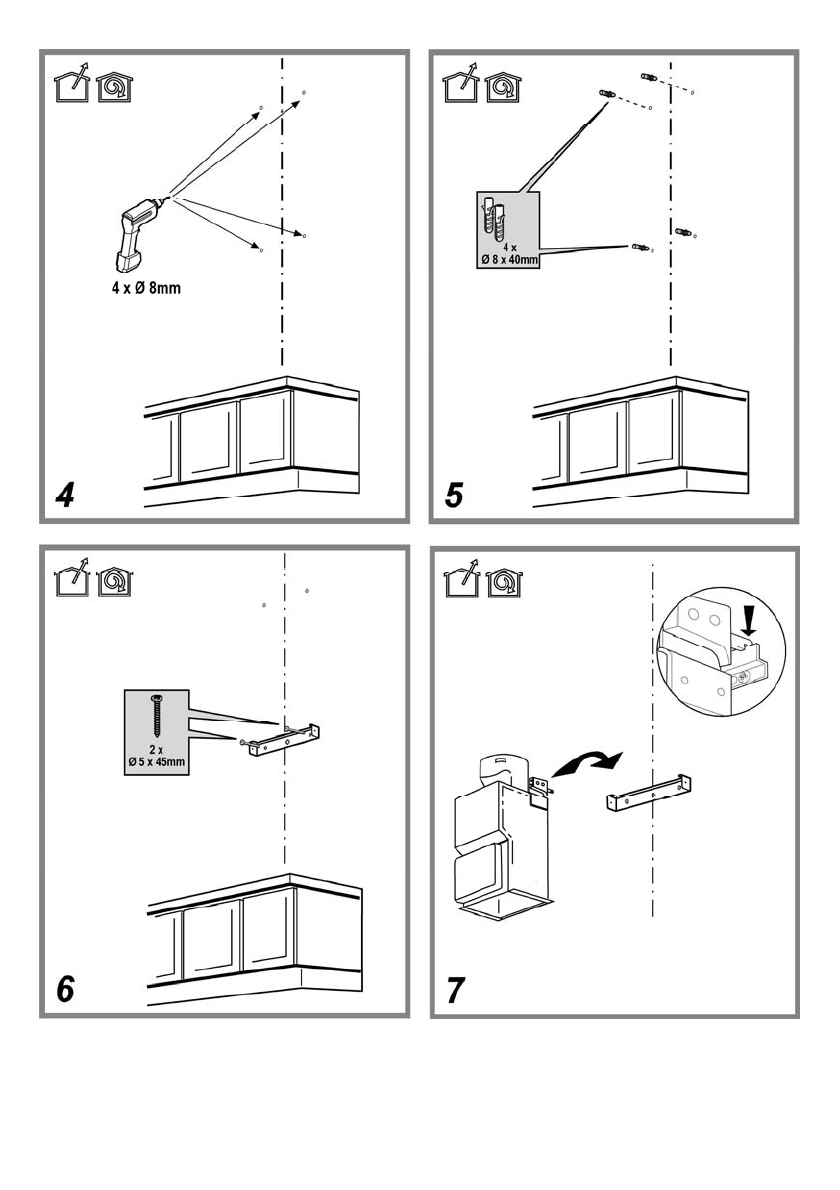 4 x Ø 8mm

4

4 x
Ø 8 x 40mm

5

2 x
Ø 5 x 45mm

6

7