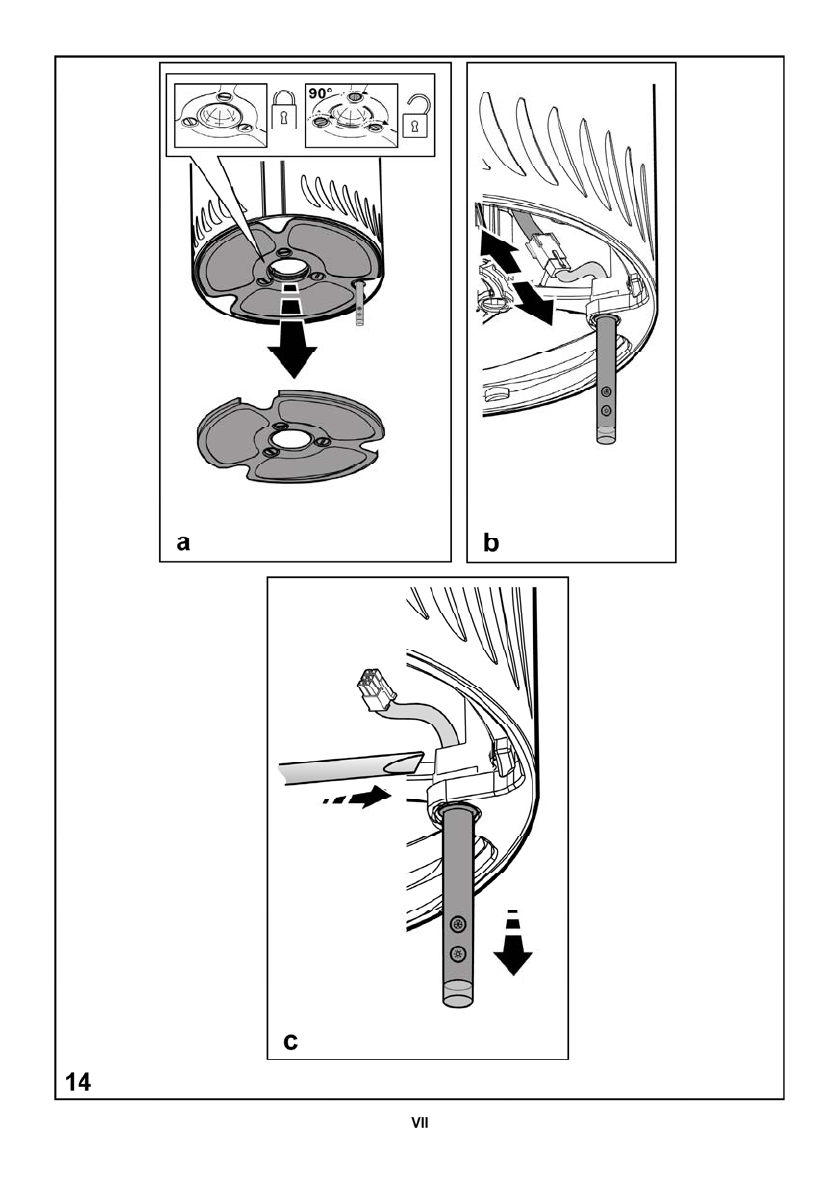 90°

a

b

c

14

VII