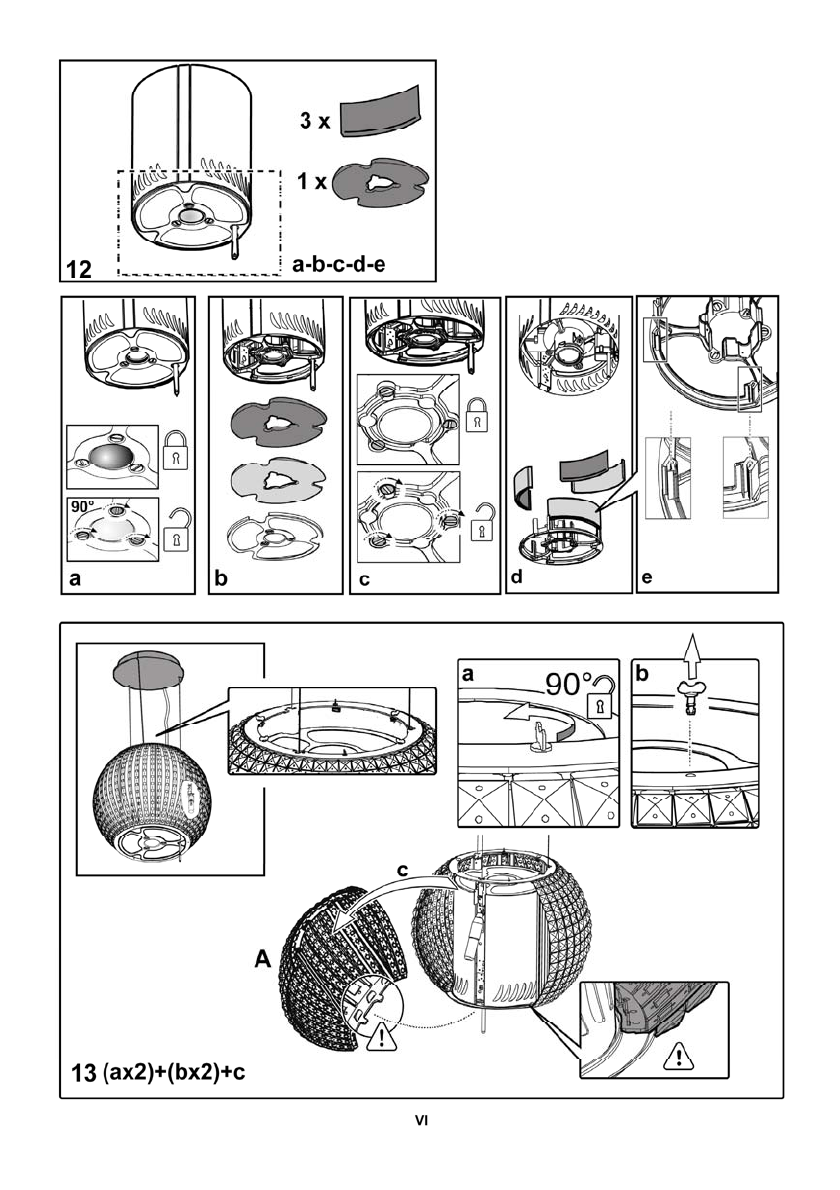 3 x
1 x
12
a-b-c-d-e

90°
a
b
c
d
e

a
90°
b
c
A
13 (ax2)+(bx2)+c

VI