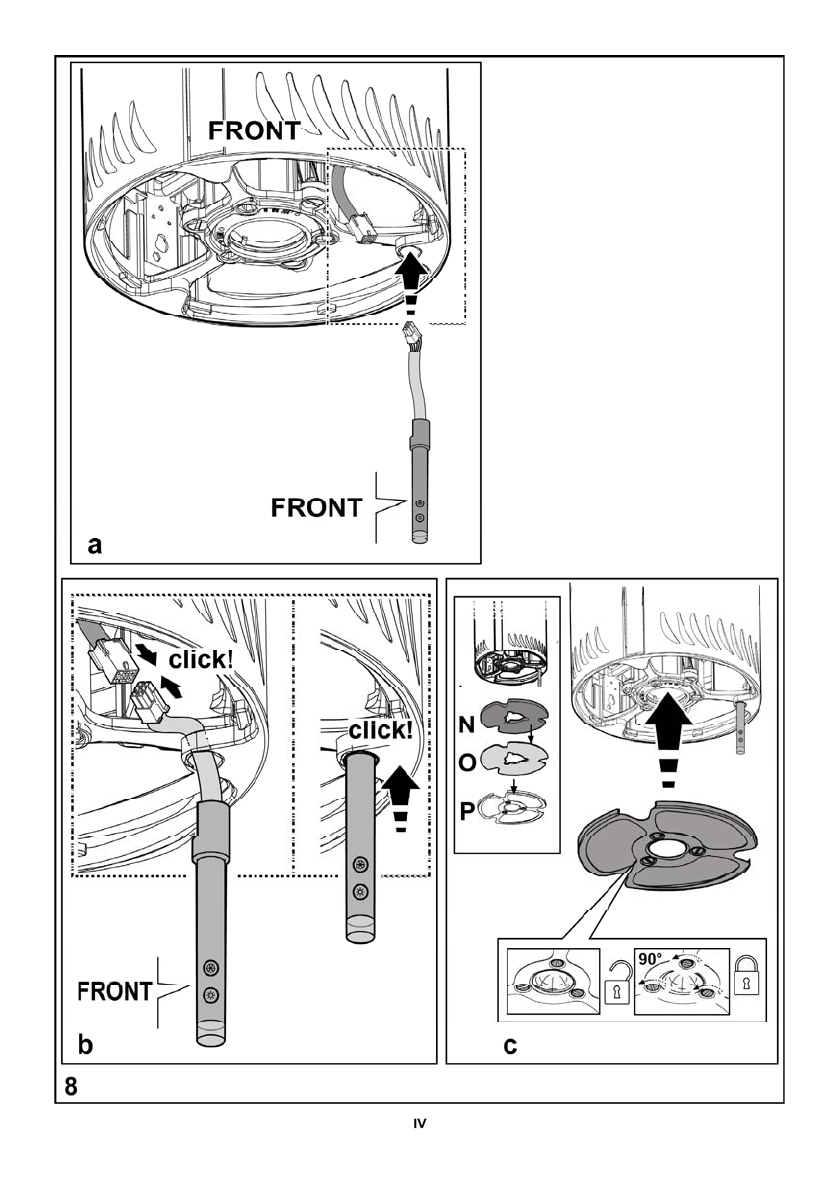 FRONT

FRONT

a

click!

click!

FRONT

b

N
O
P

90°

c

8

IV