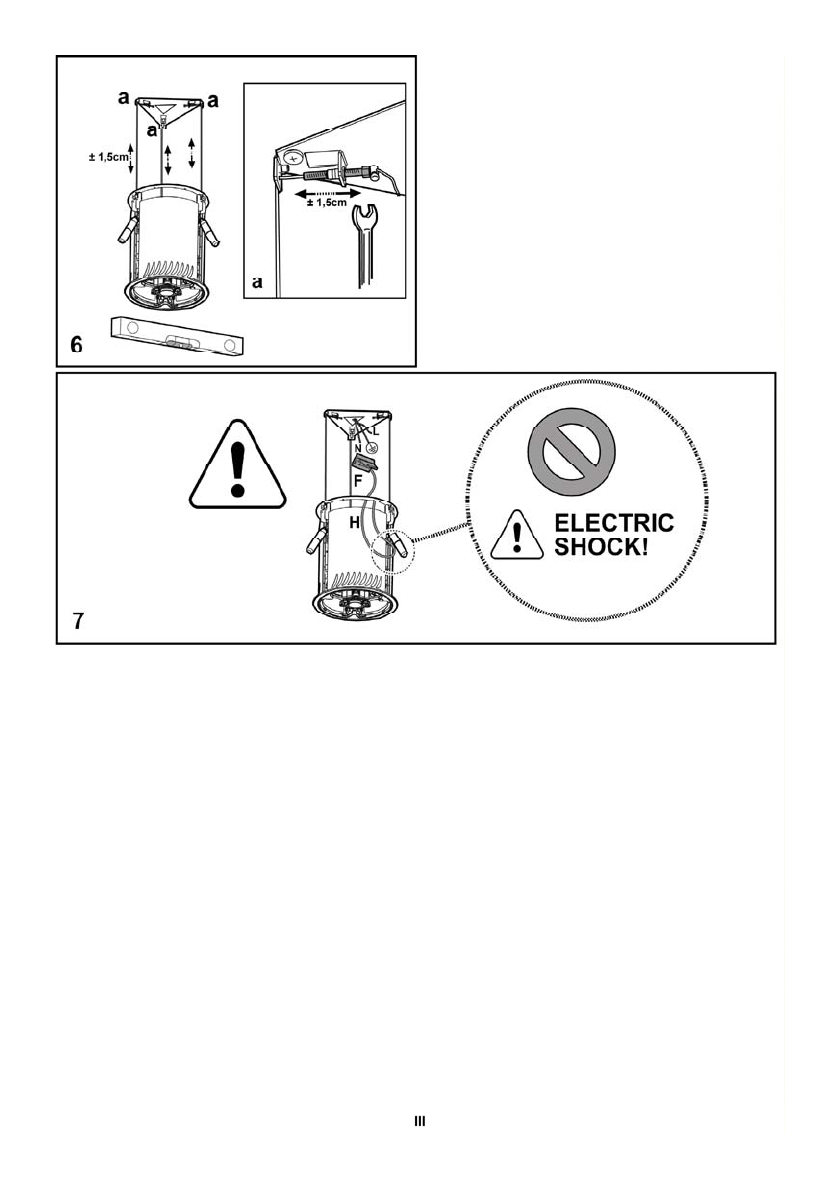 a
a
a
± 1,5cm
± 1,5cm
a
6

L
N
F
H
ELECTRIC SHOCK!
7

III