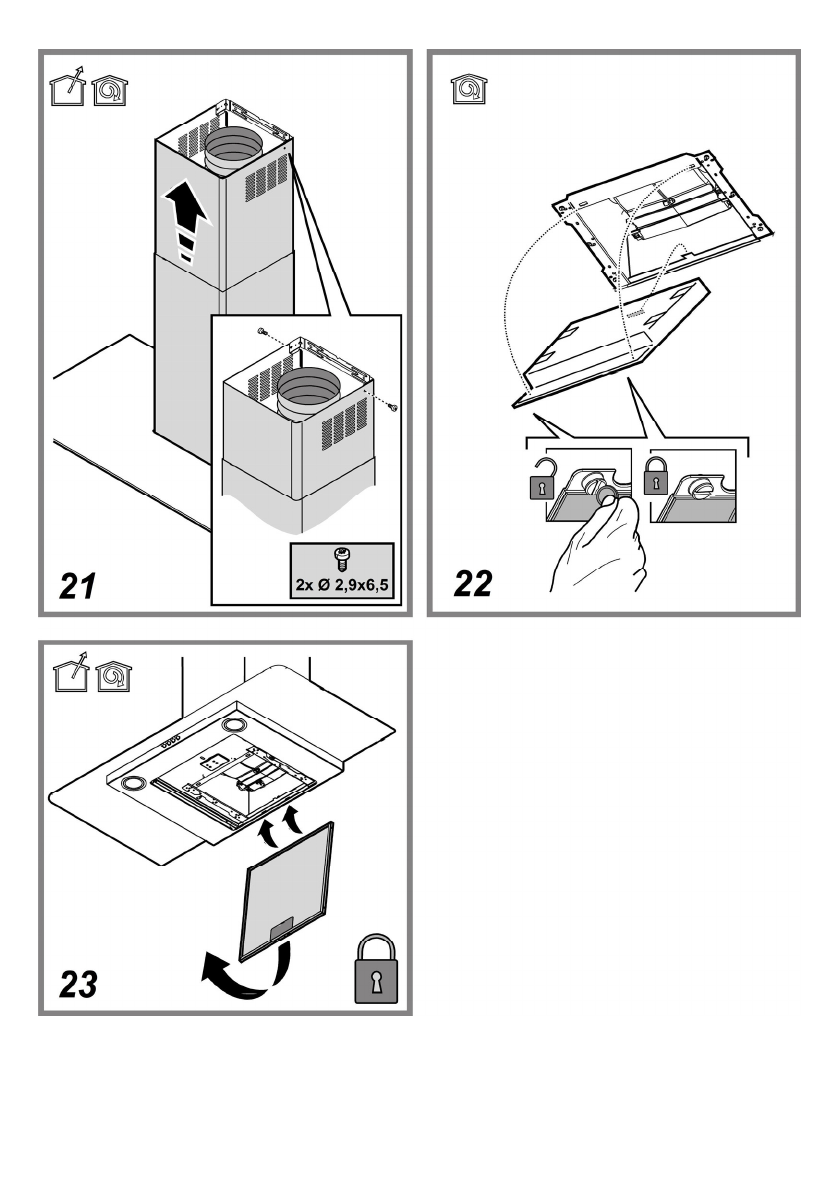 2x Ø 2,9x6,5

21

22

23