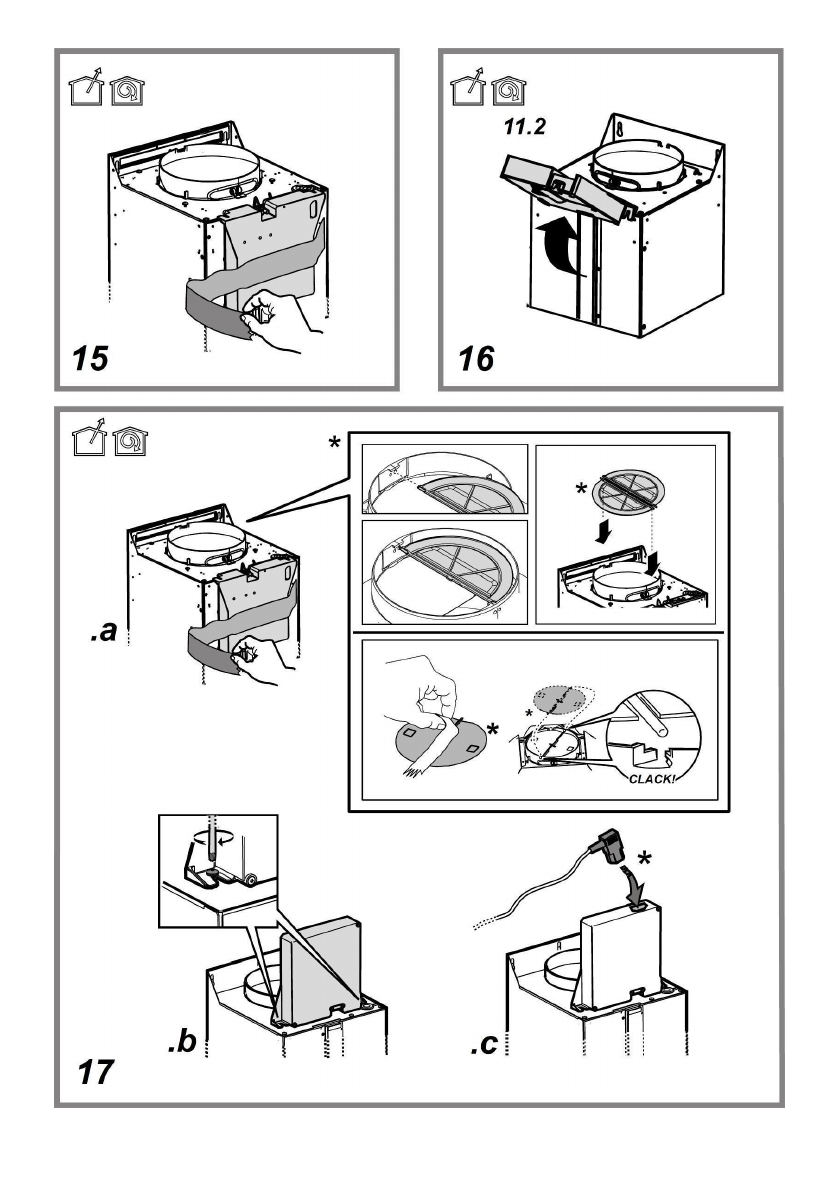 15

11.2

16

*

*

.a

*

*

CLACK!

*

.b

.c

17