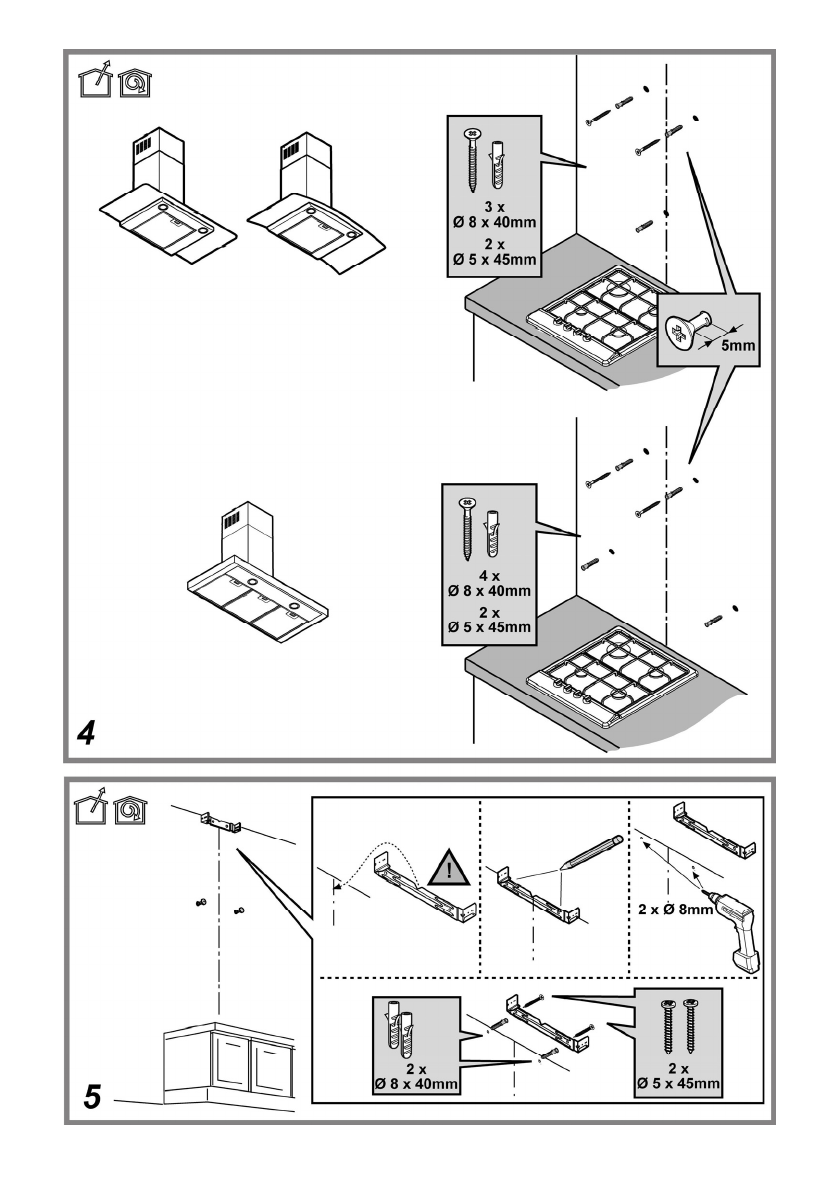 3 x
Ø 8 x 40mm
2 x
Ø 5 x 45mm

5mm

4 x
Ø 8 x 40mm
2 x
Ø 5 x 45mm

4

2 x Ø 8mm

2 x
Ø 8 x 40mm

2 x
Ø 5 x 45mm

5