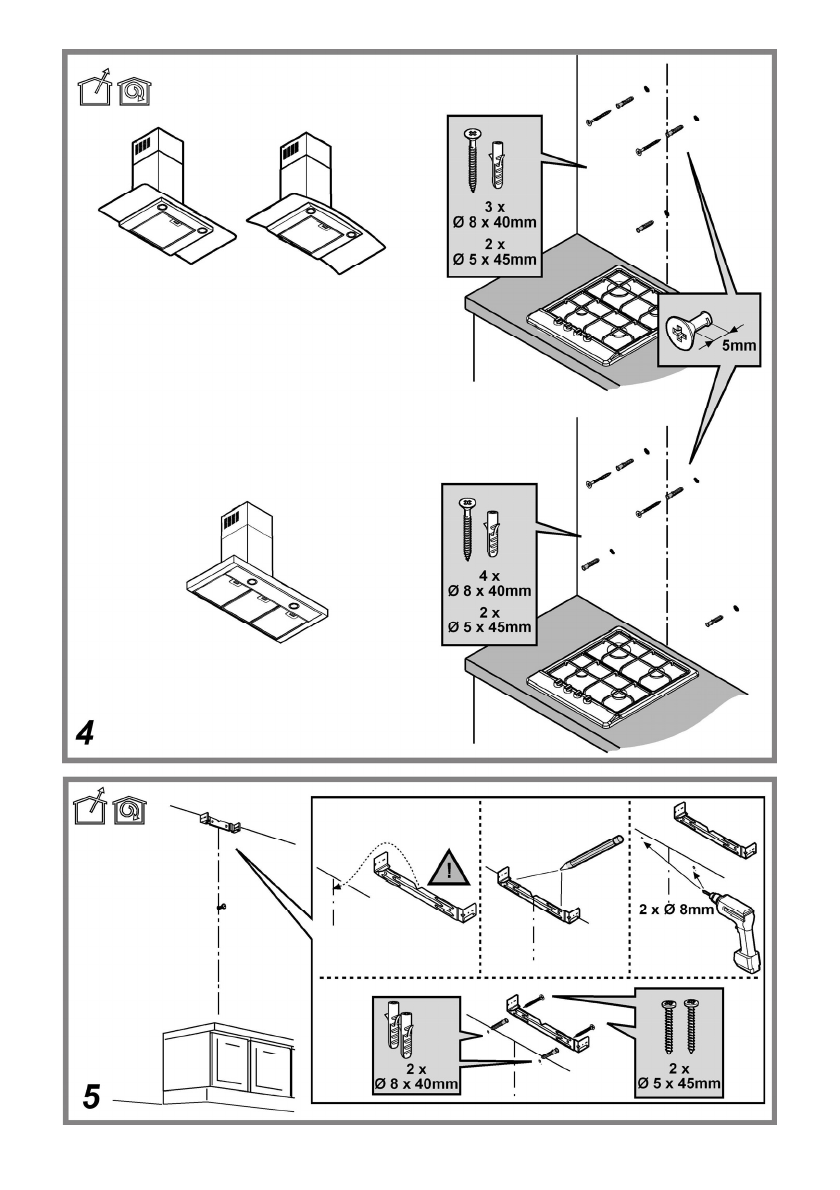 3 x
Ø 8 x 40mm
2 x
Ø 5 x 45mm

5mm

4 x
Ø 8 x 40mm
2 x
Ø 5 x 45mm

4

!

2 x Ø 8mm

2 x
Ø 8 x 40mm

2 x
Ø 5 x 45mm

5