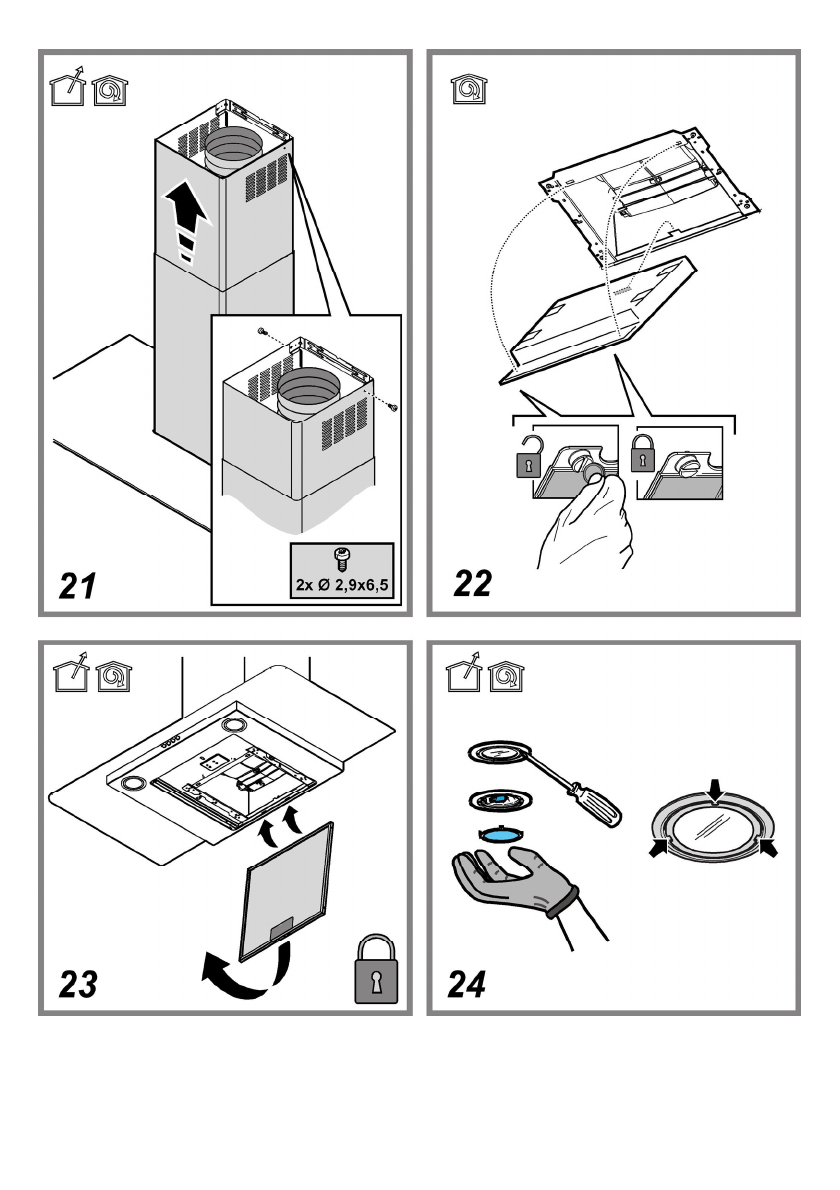 2x Ø 2,9x6,5
21

22

23

24