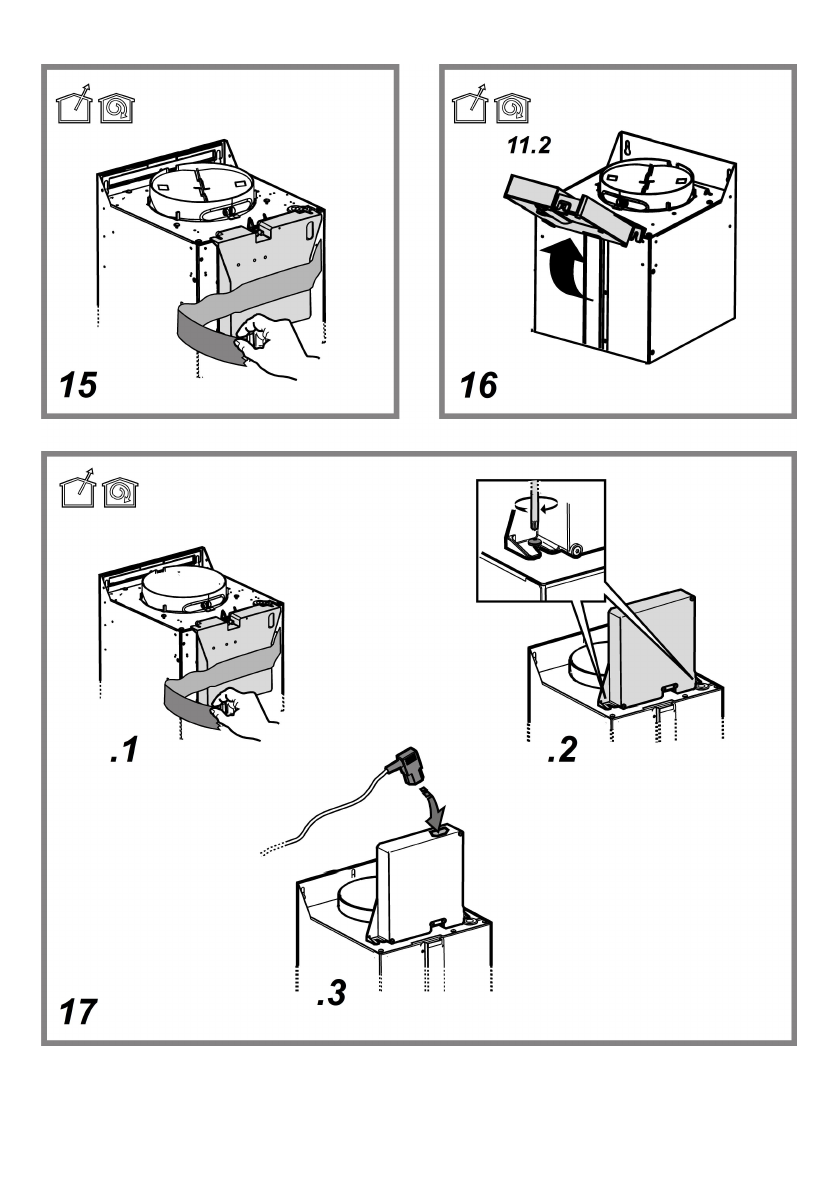 15

11.2

16

.1

.2

.3

17