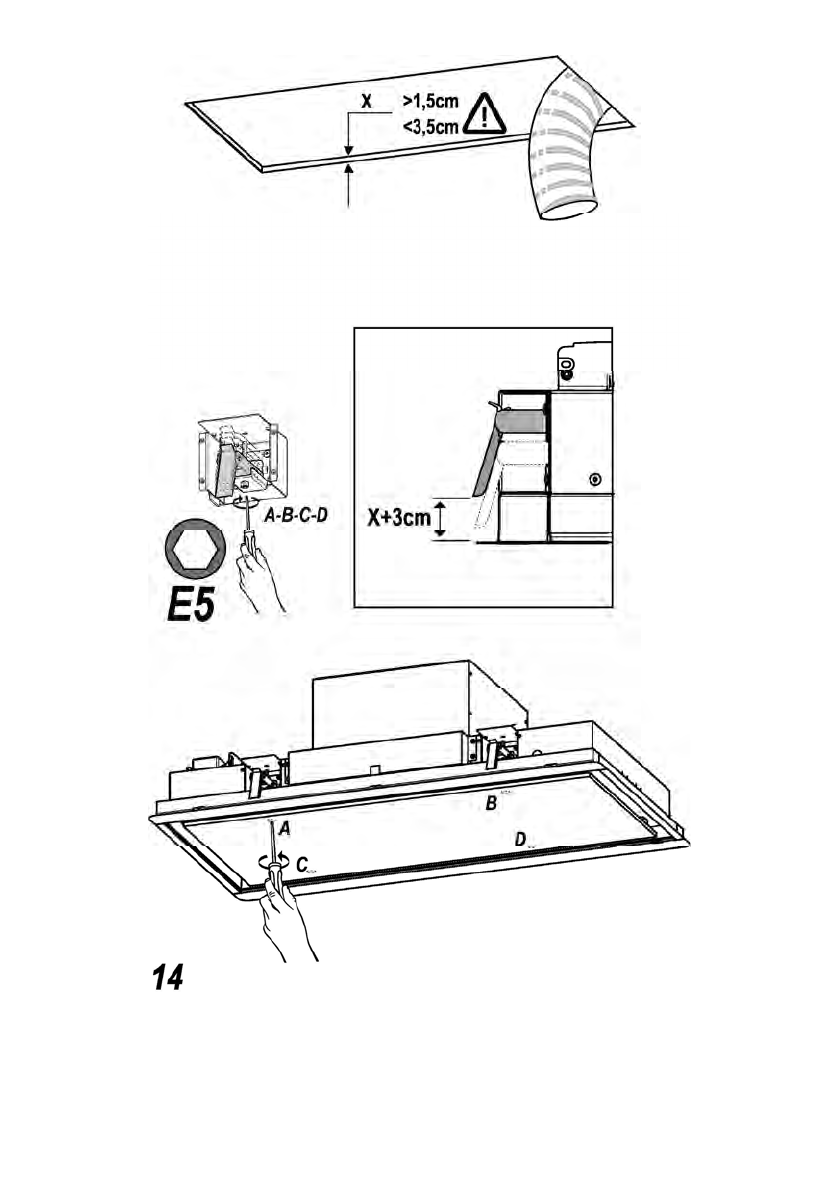 X
>1,5cm
<3,5cm

A-B-C-D

E5

X+3cm

B
A
D
C

14